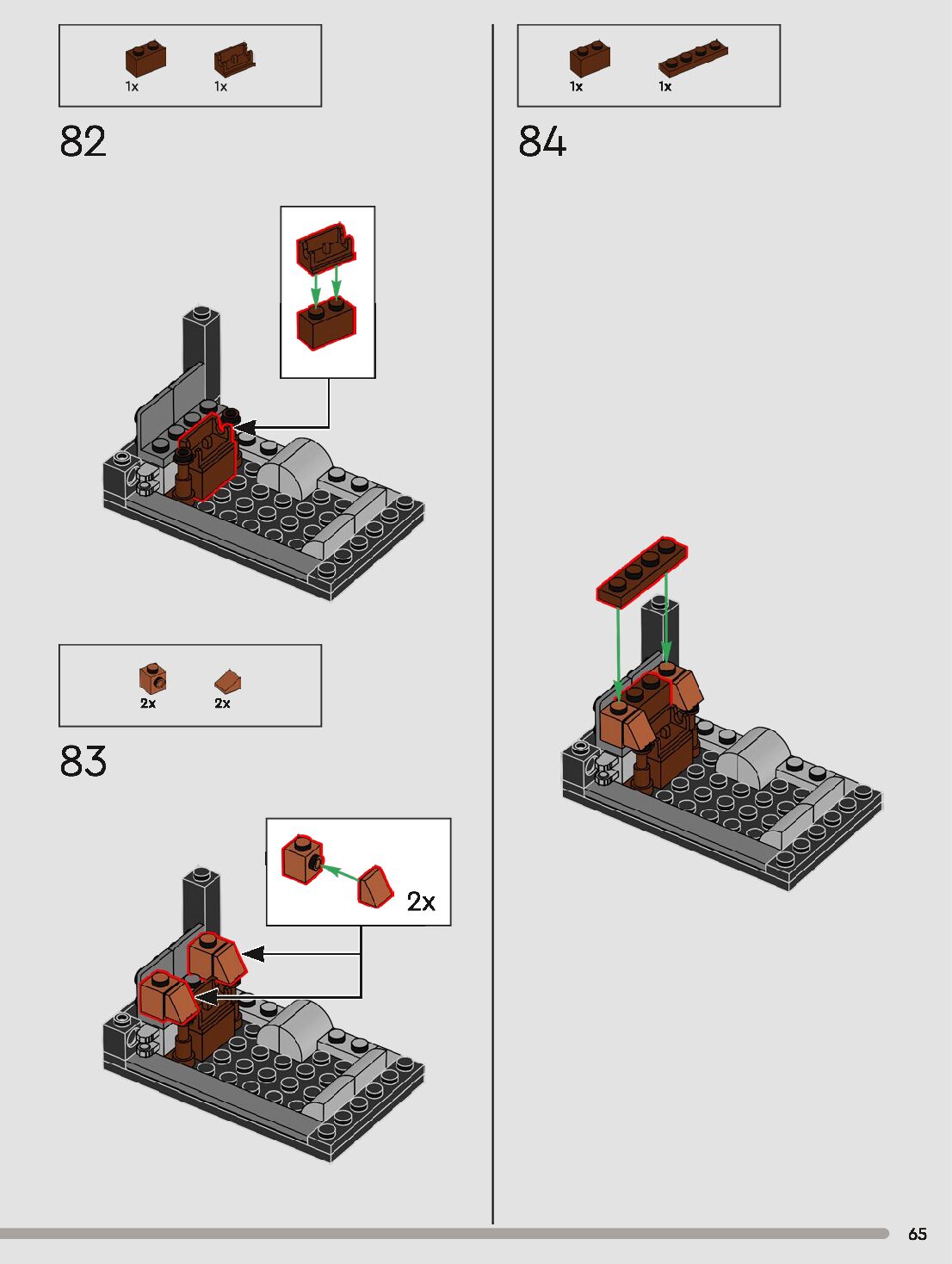 1x 1x

82

2x 2x

83

2x

1x 1x

84

65