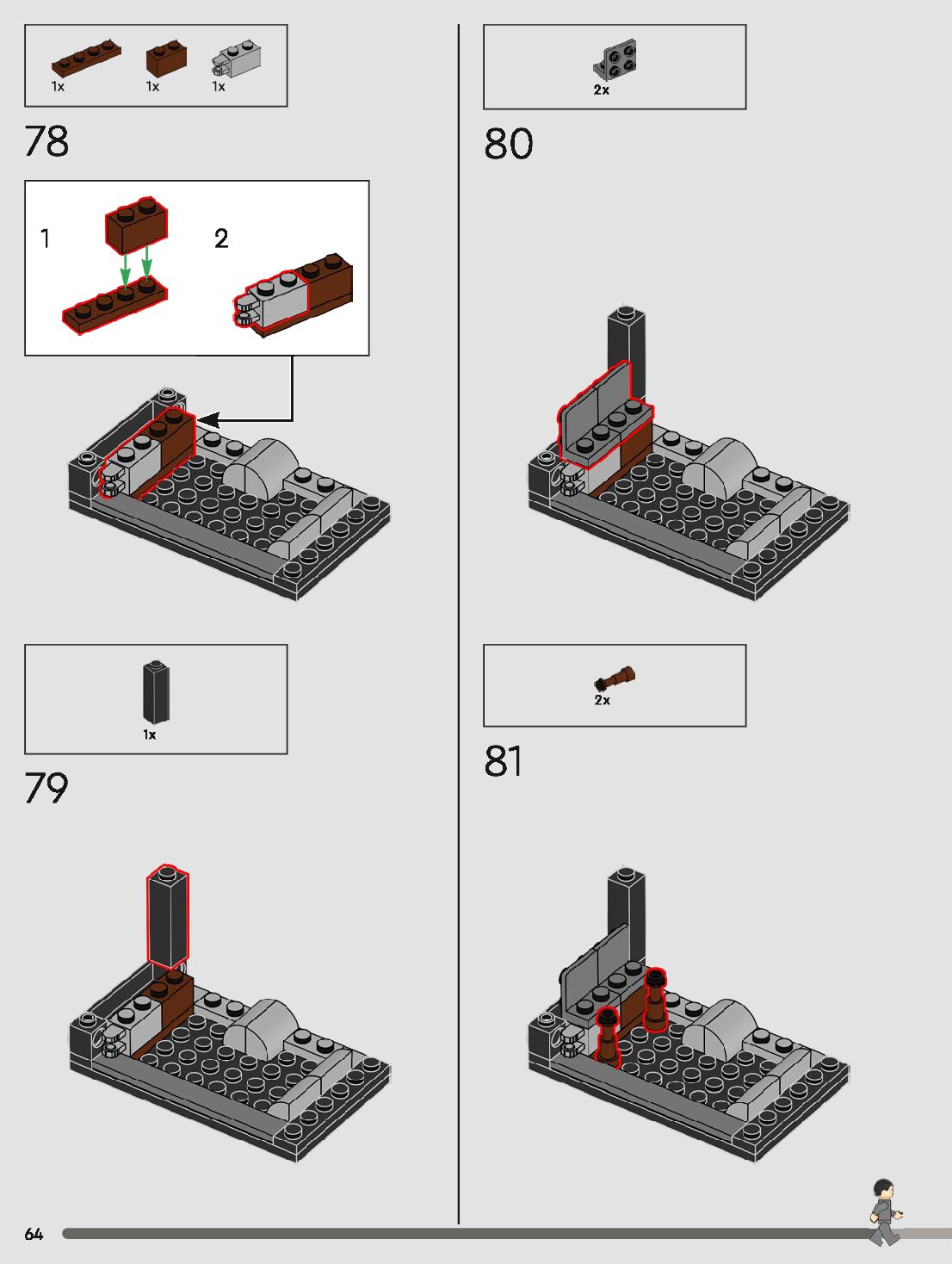 1x 1x 1x

78

1

2

1x

79

2x

80

2x

81

64