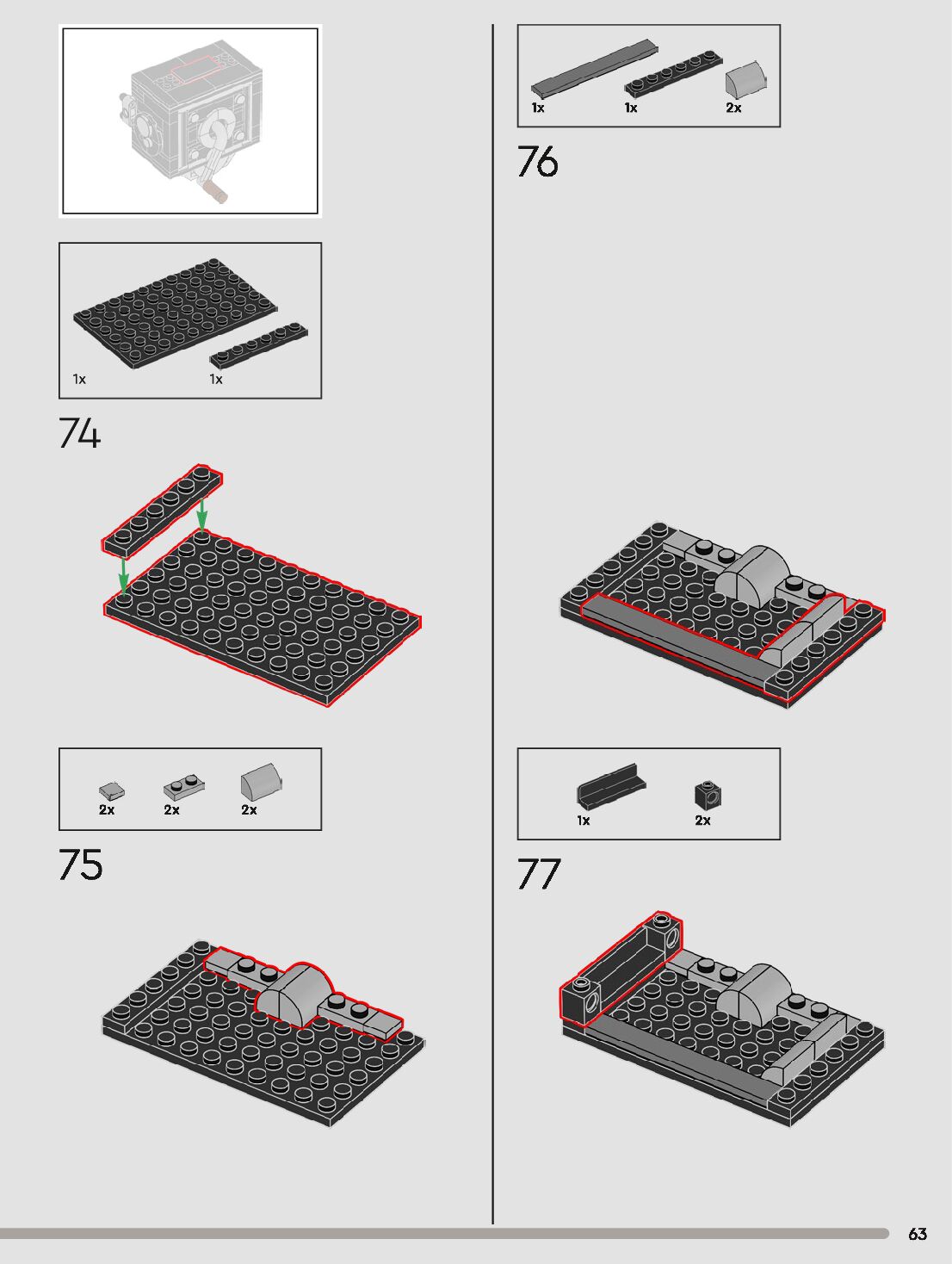 1x 1x

74

2x 2x 2x

75

1x 1x 2x

76

1x 2x

77

63