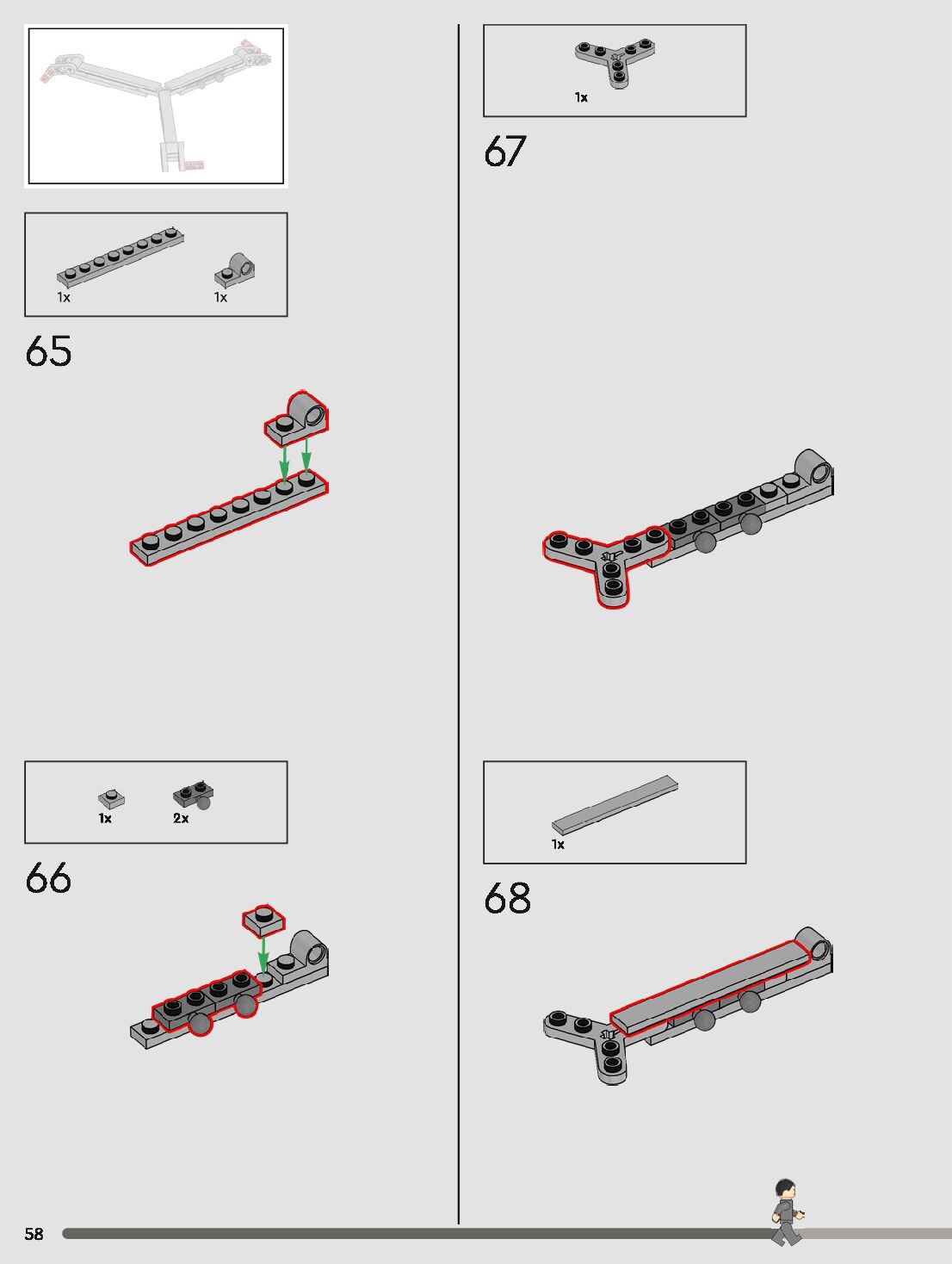 1x 1x

65

1x 2x

66

1x

67

1x

68

58