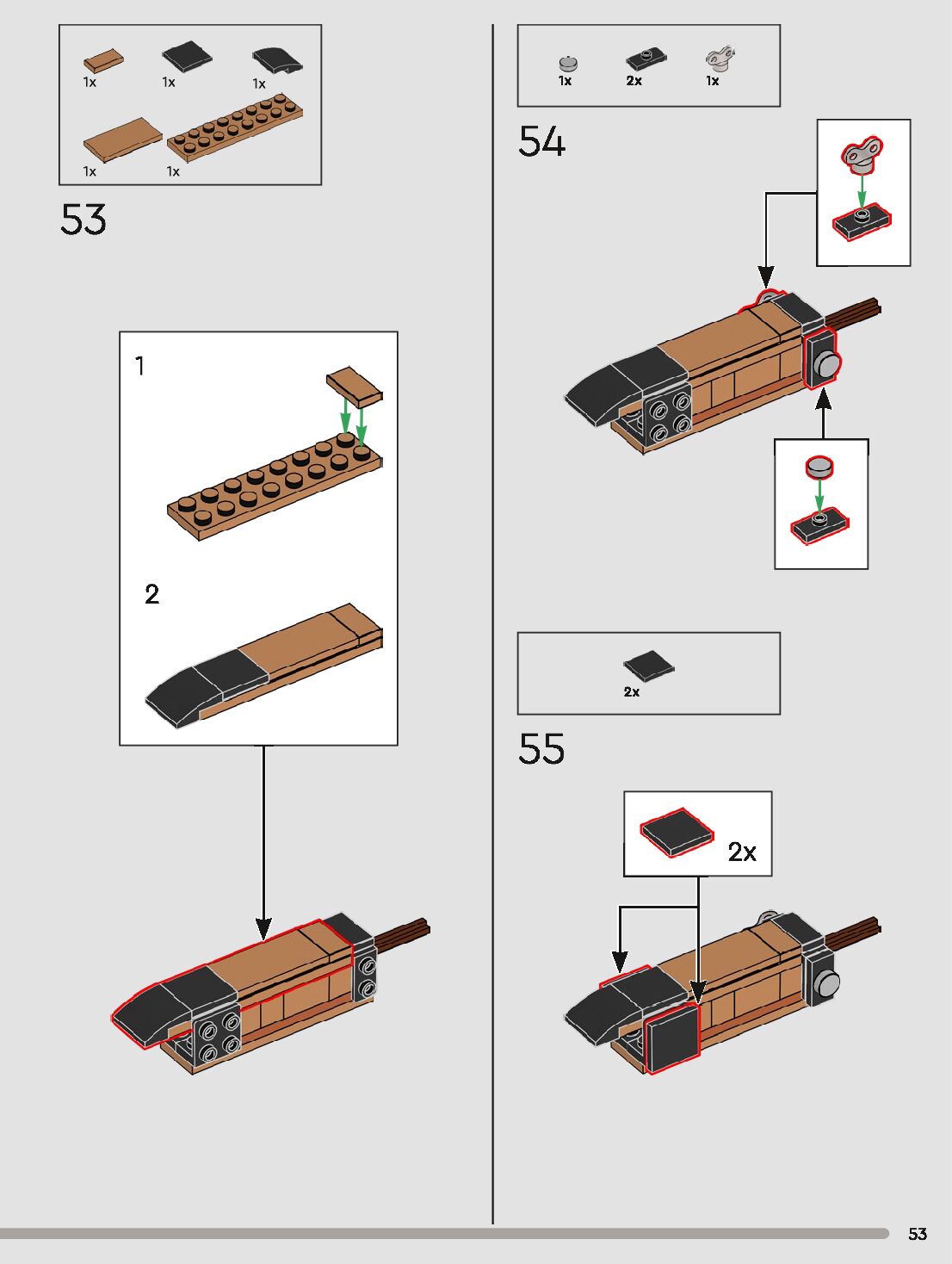 1x 1x 1x

1x 1x

53

1

2

1x 2x 1x

54

2x

55

2x

53