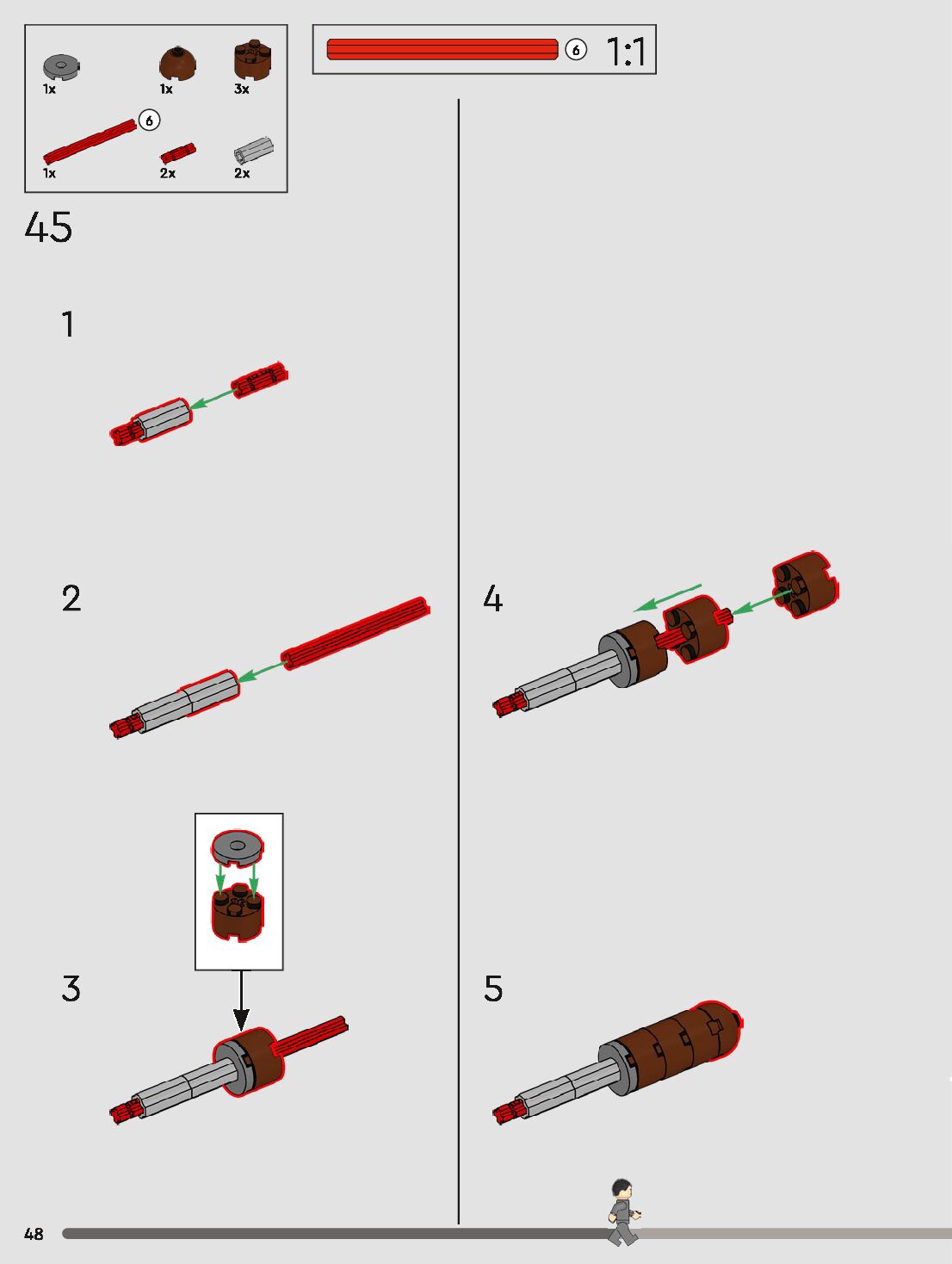 1x 1x 3x

6

1x 2x 2x

6 1:1

45

1

2

3

4

5

48