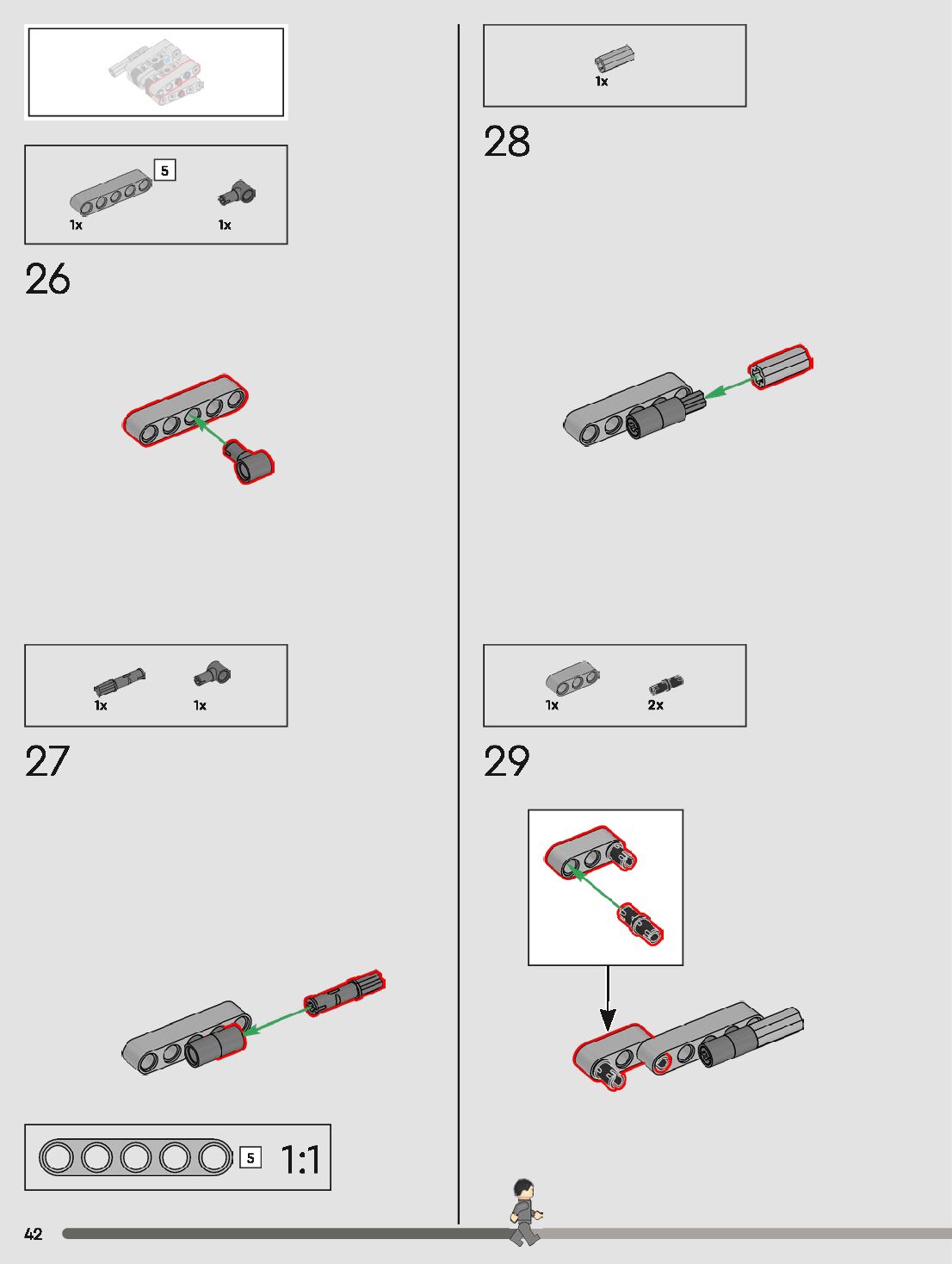 5
1x
1x
26

1x
1x
27

5
1:1

1x
28

1x
2x
29

42