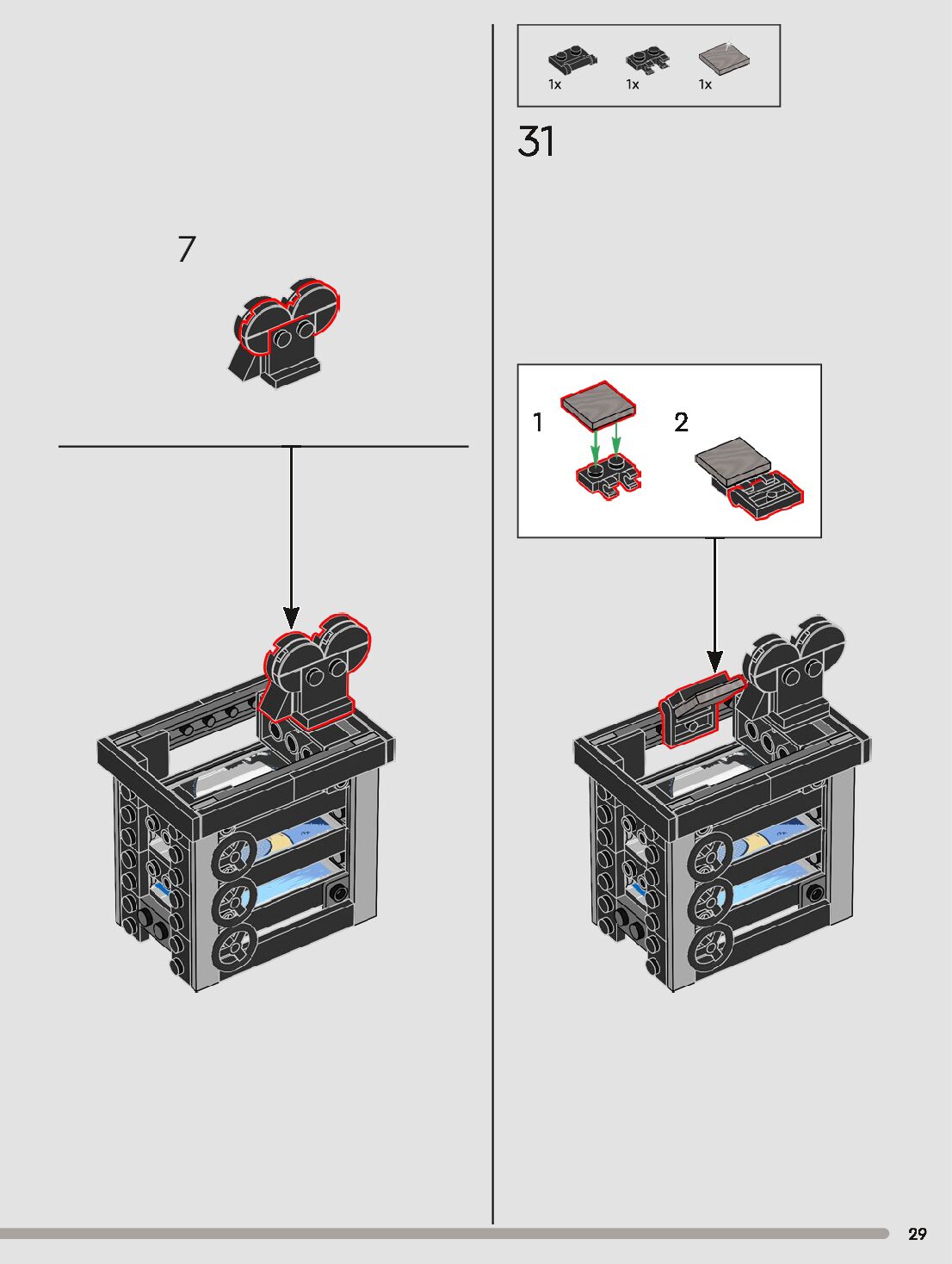 7

1x 1x 1x

31

1

2

29