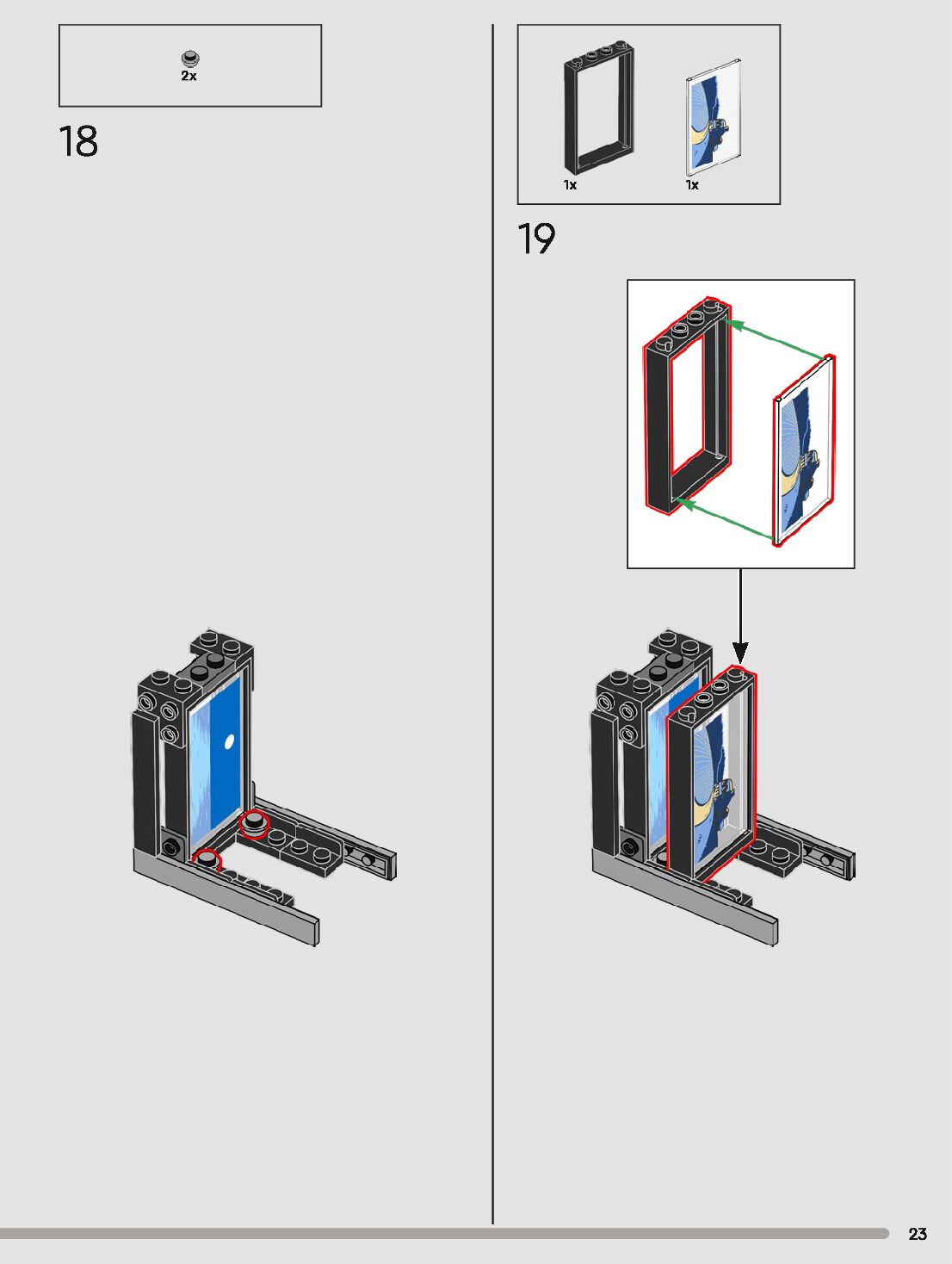 2x

18

1x 1x

19

23