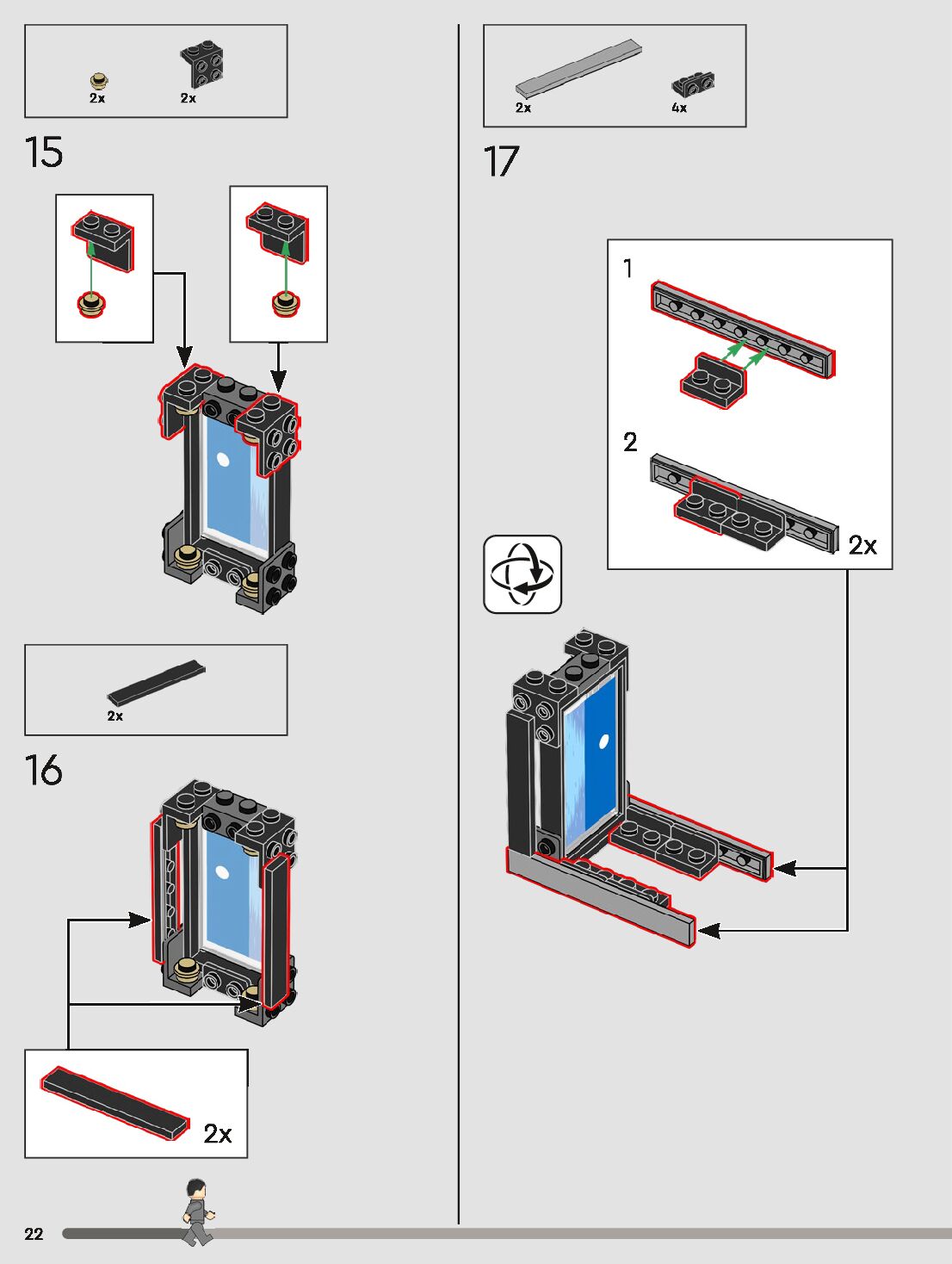 2x 2x

15

2x

16

2x

2x 4x

17

1

2

2x

22