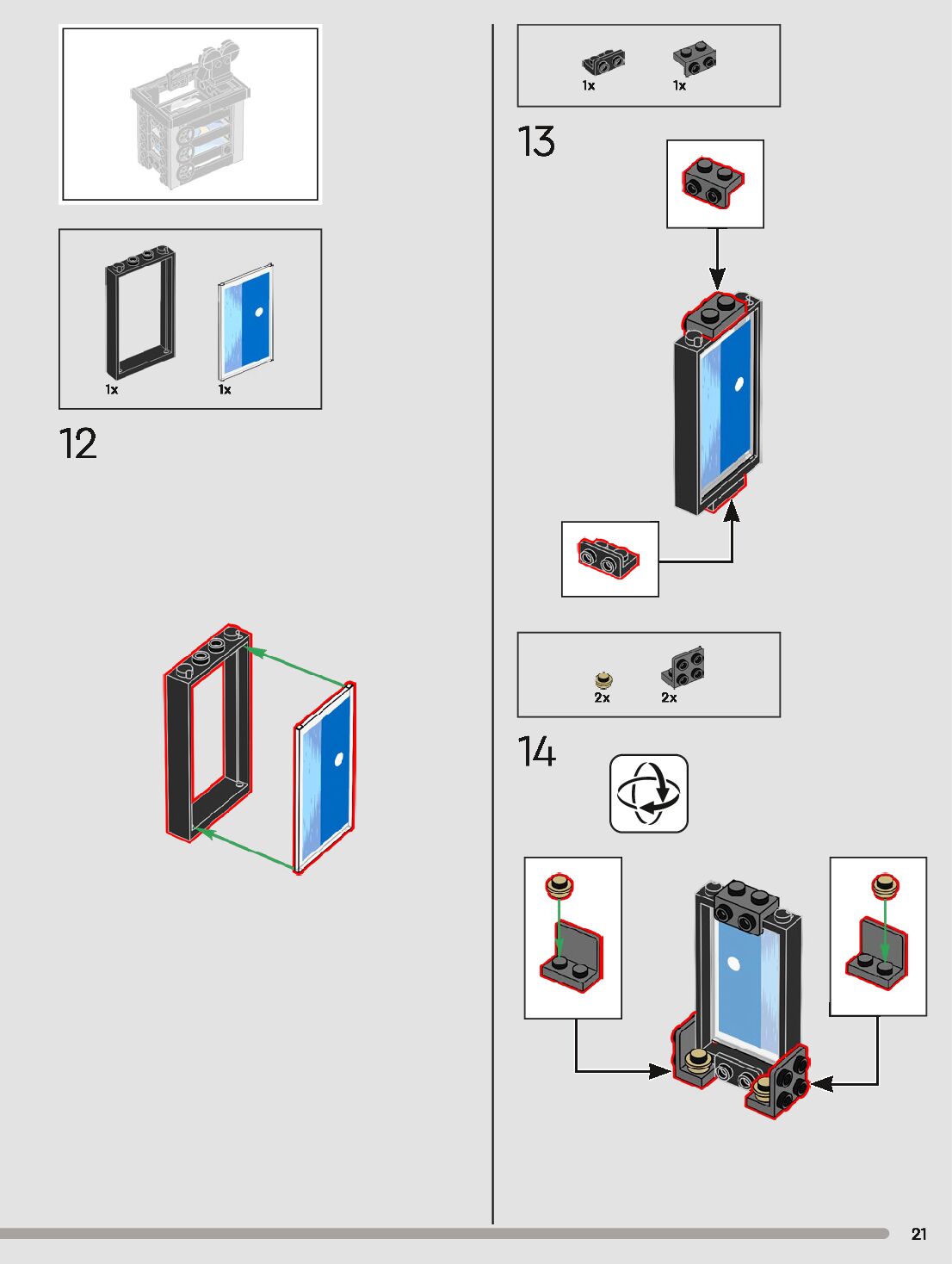 1x
1x

12

1x
1x

13

2x
2x

14

21