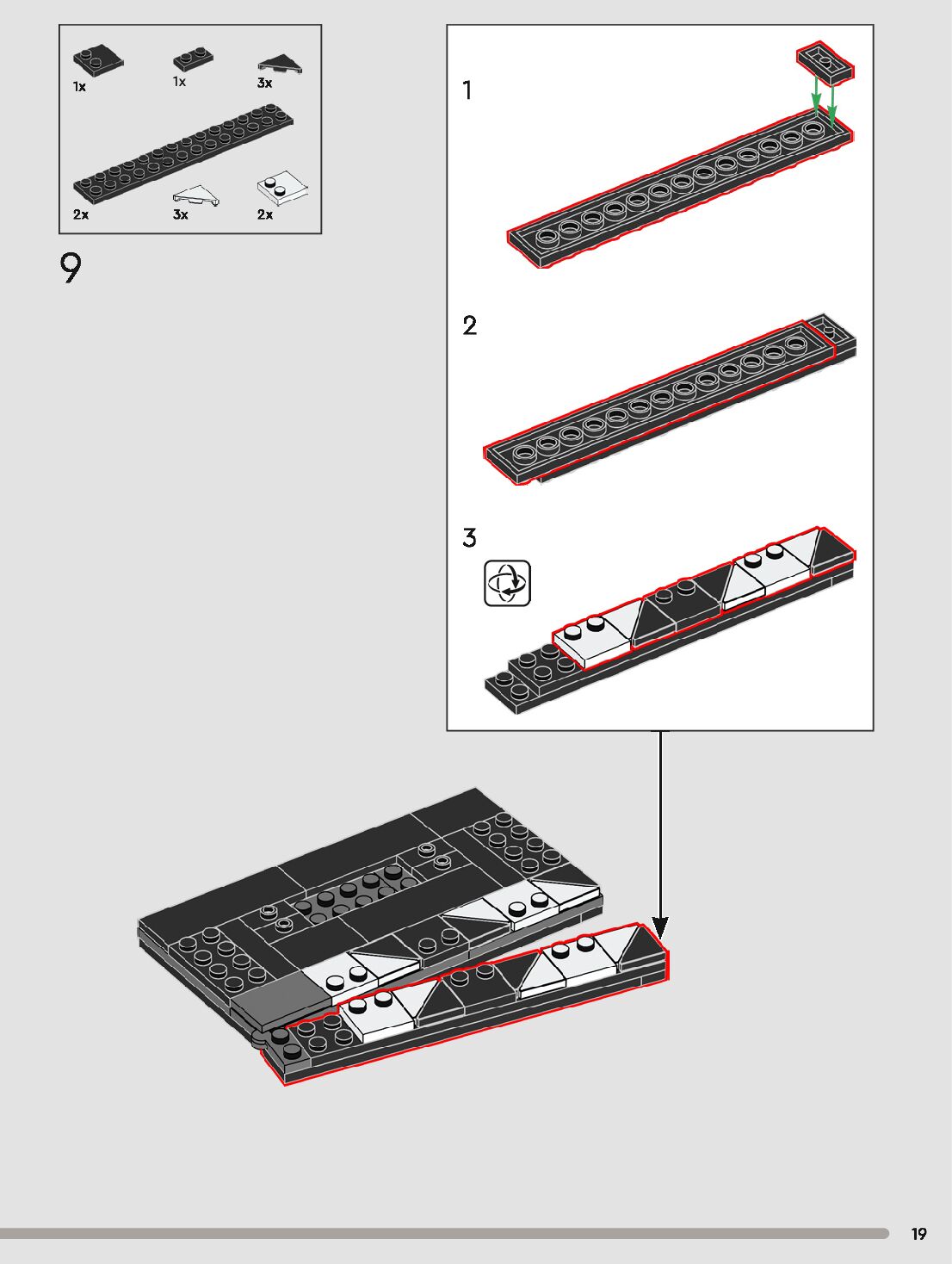 1x
1x
3x
2x
3x
2x

9

1

2

3

19