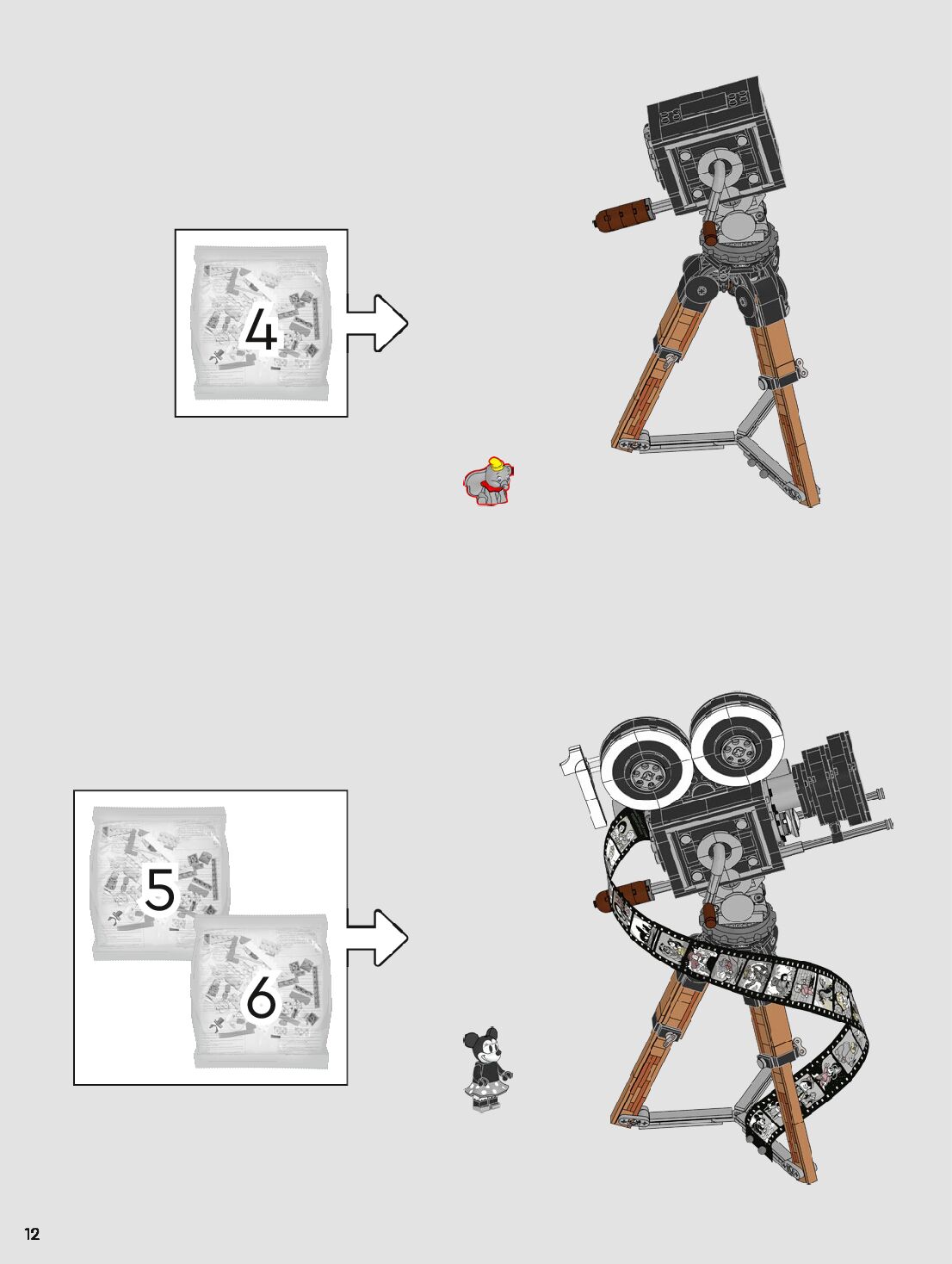 4

5

6

12