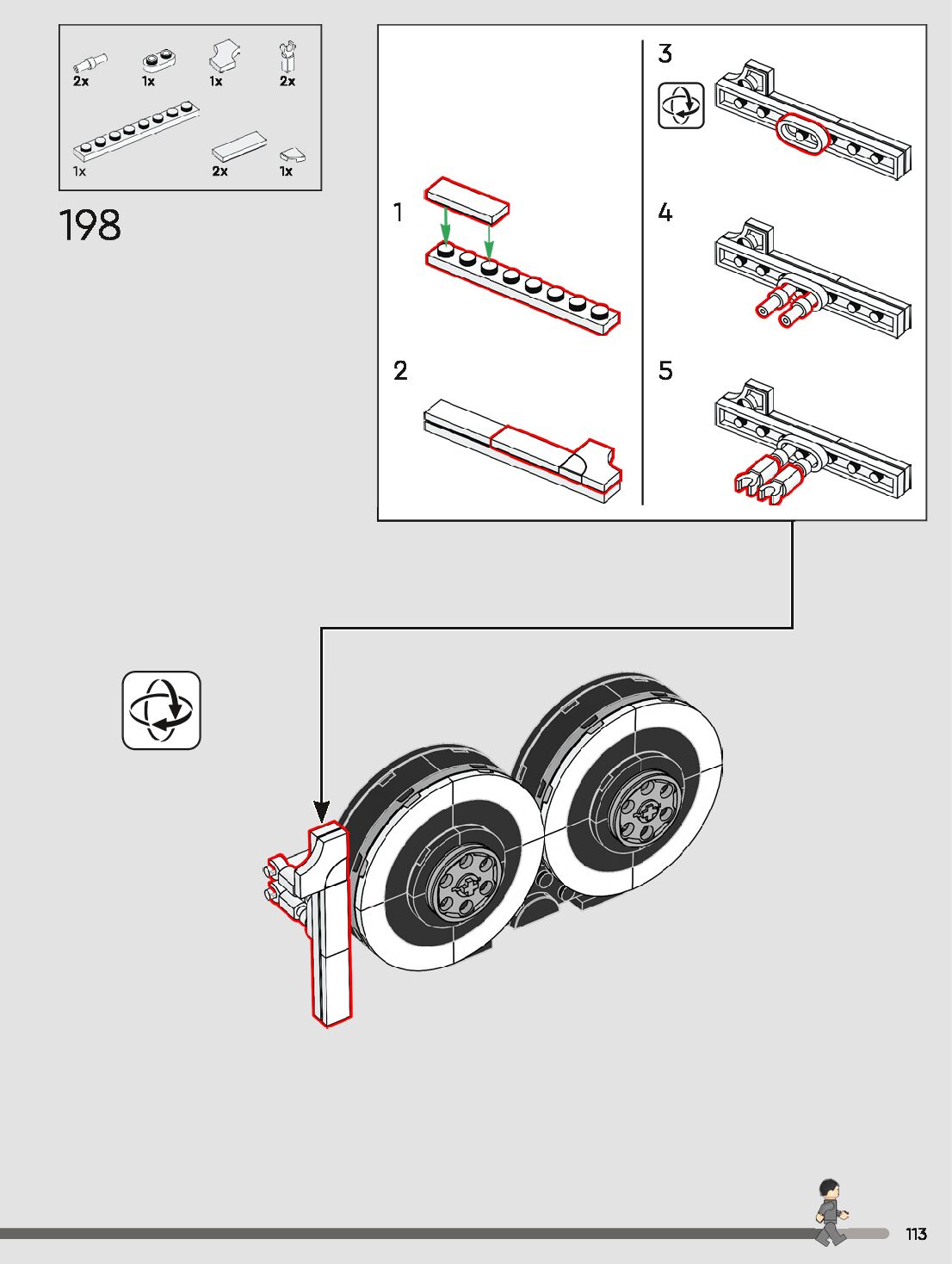 2x 1x 1x 2x

1x 2x 1x

198

1

2

3

4

5

113