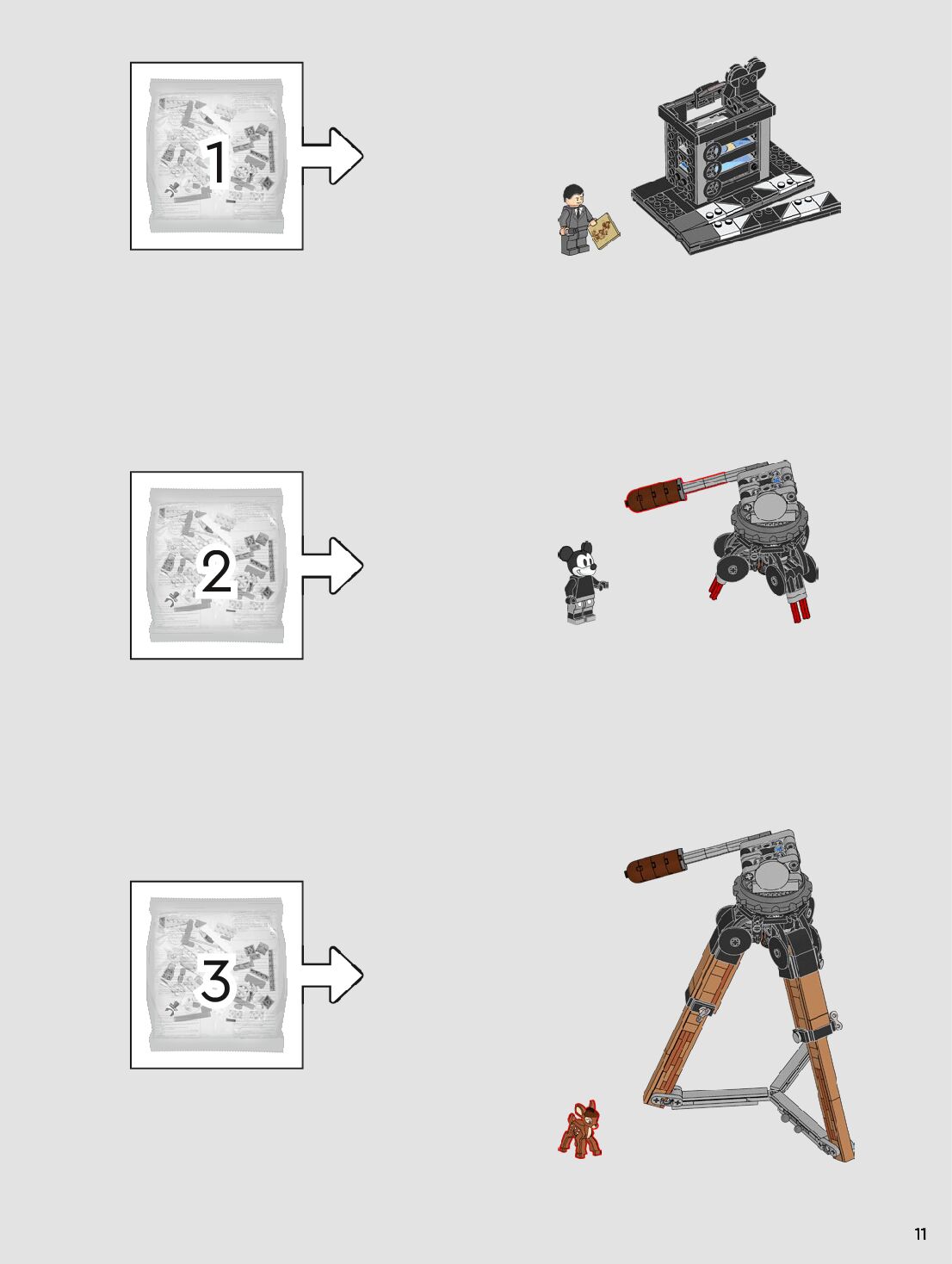 1

2

3

11