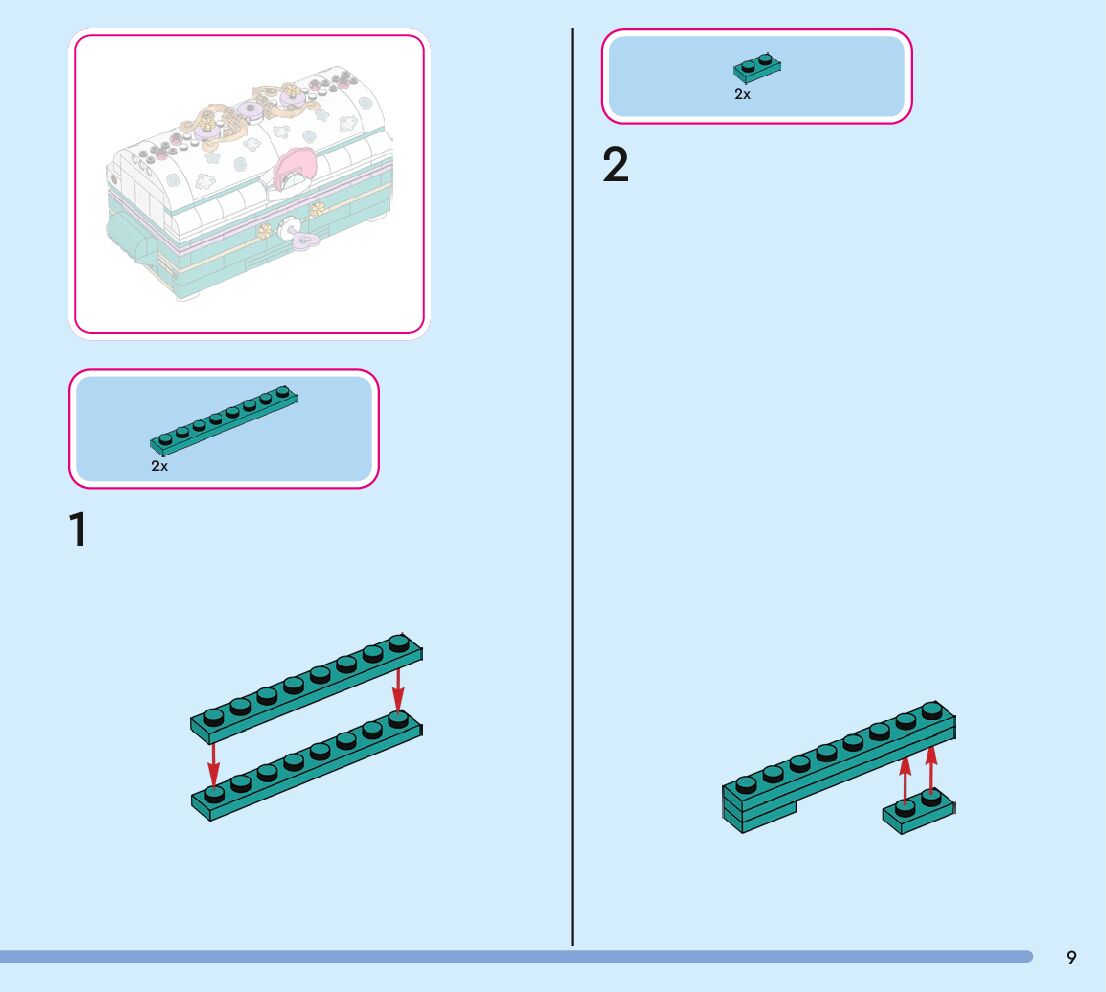 2x

1

2x

2

9