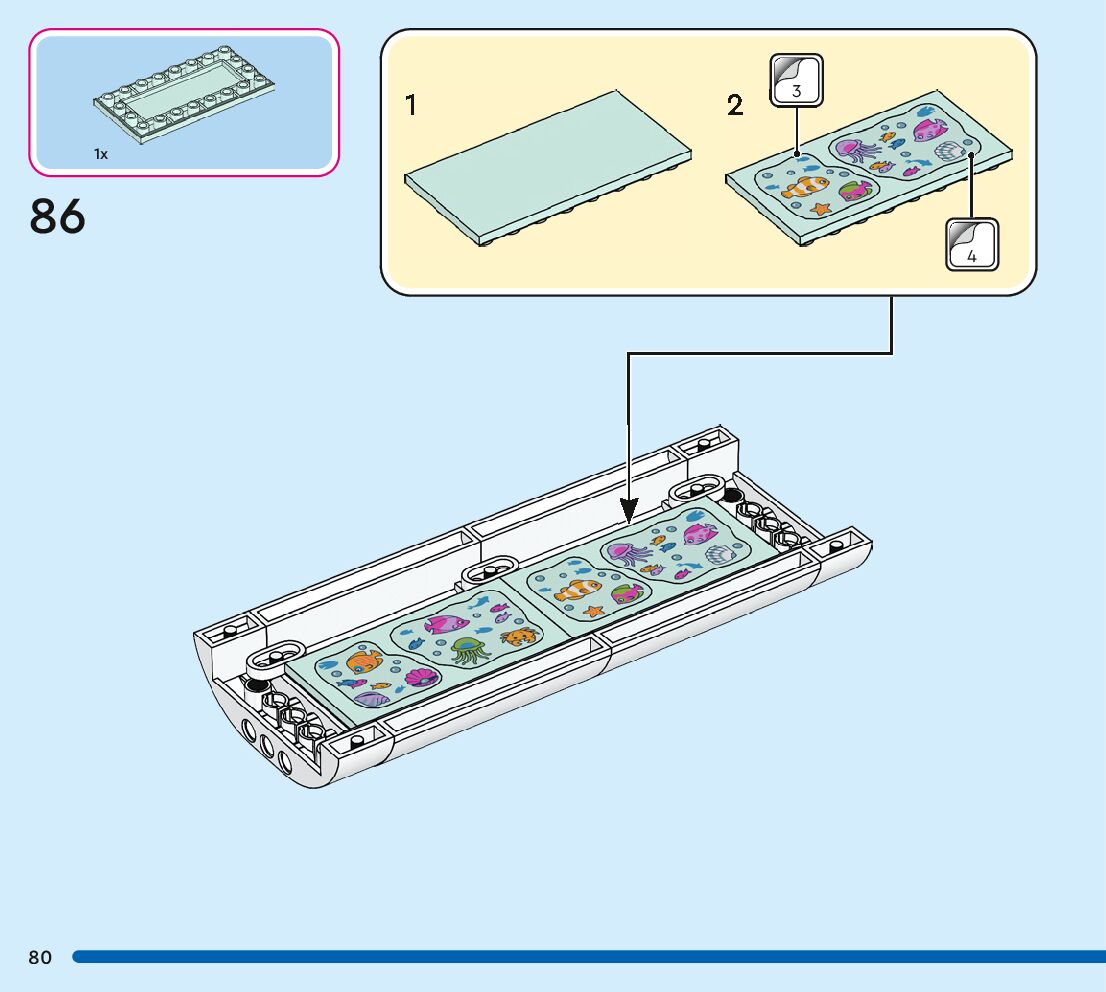 1x

86

1

2

3

4

80