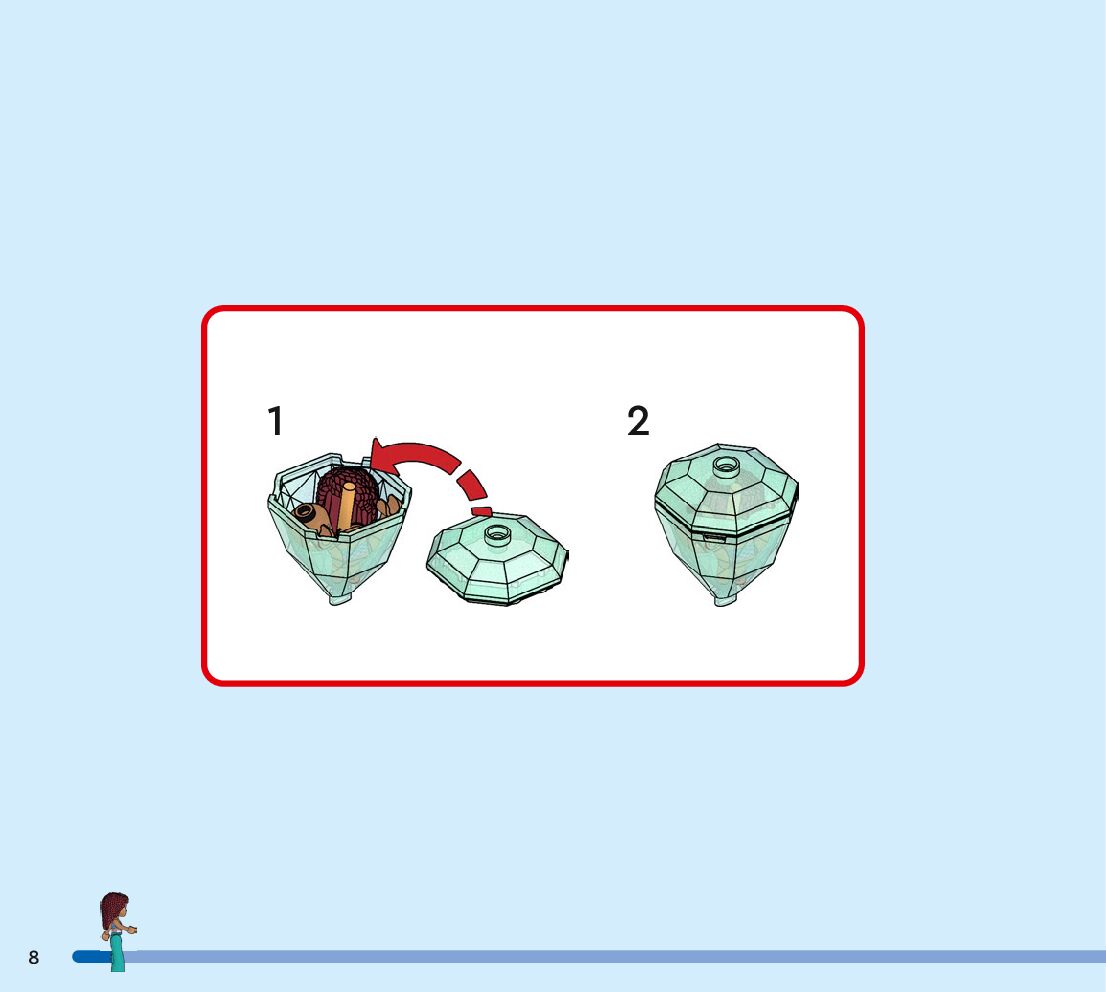 1

2

8