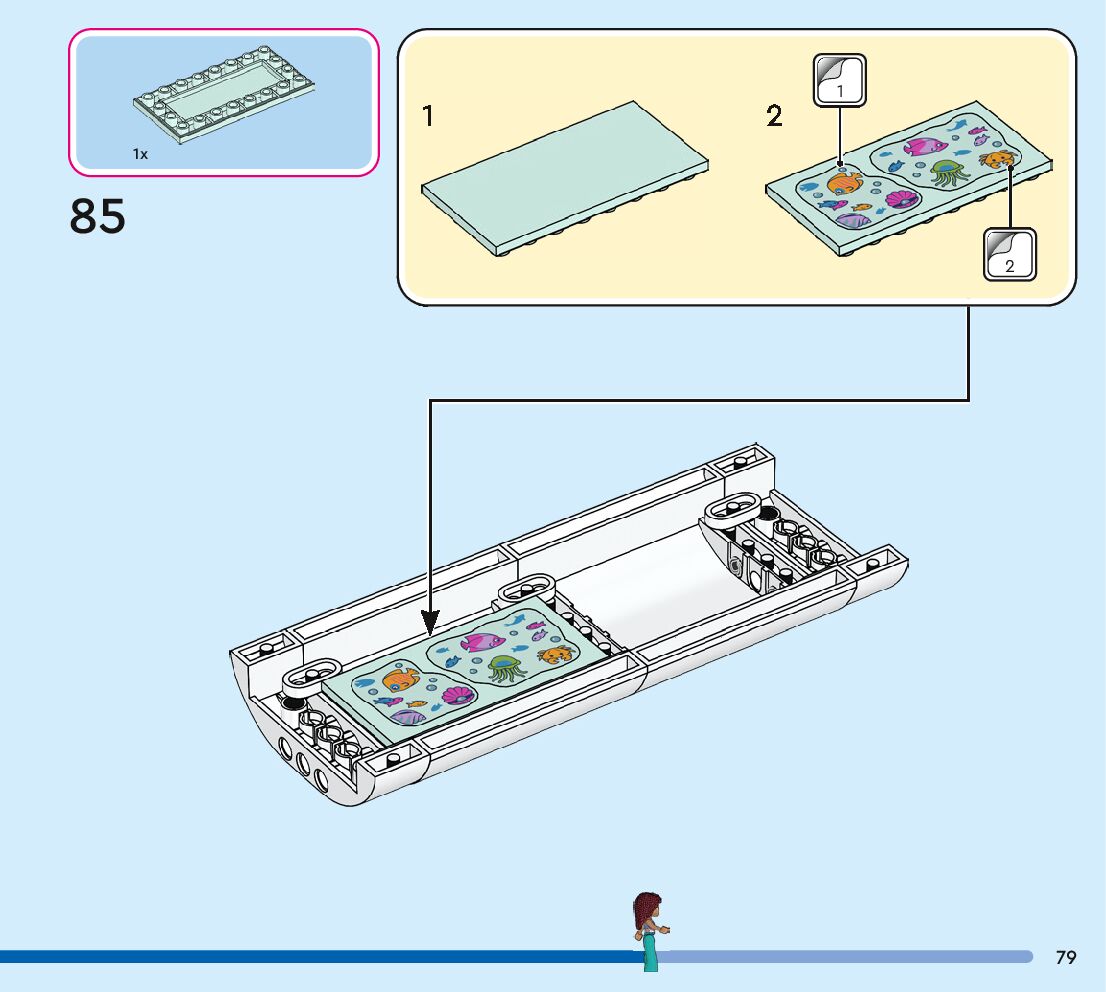 1x

85

1

2

1

2

79