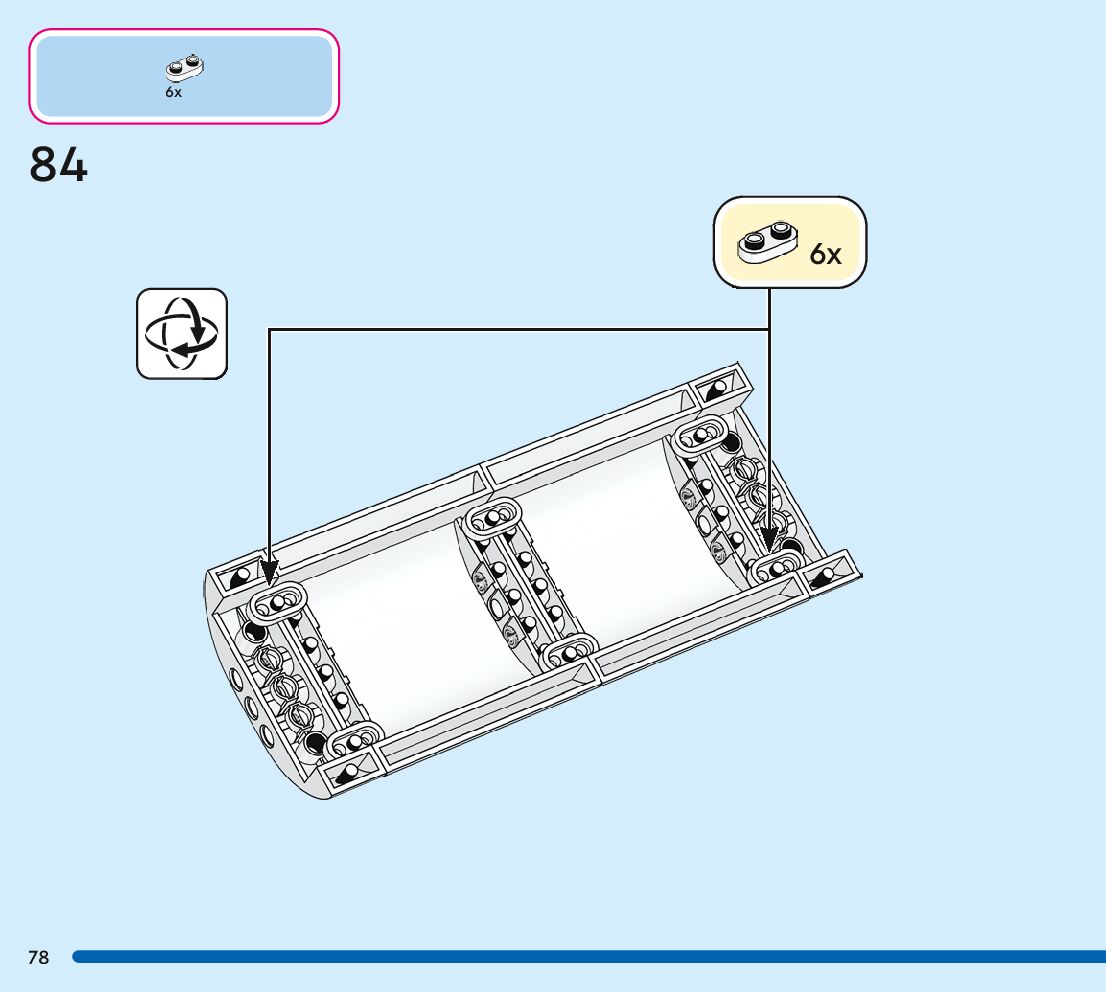 6x

84

6x

78