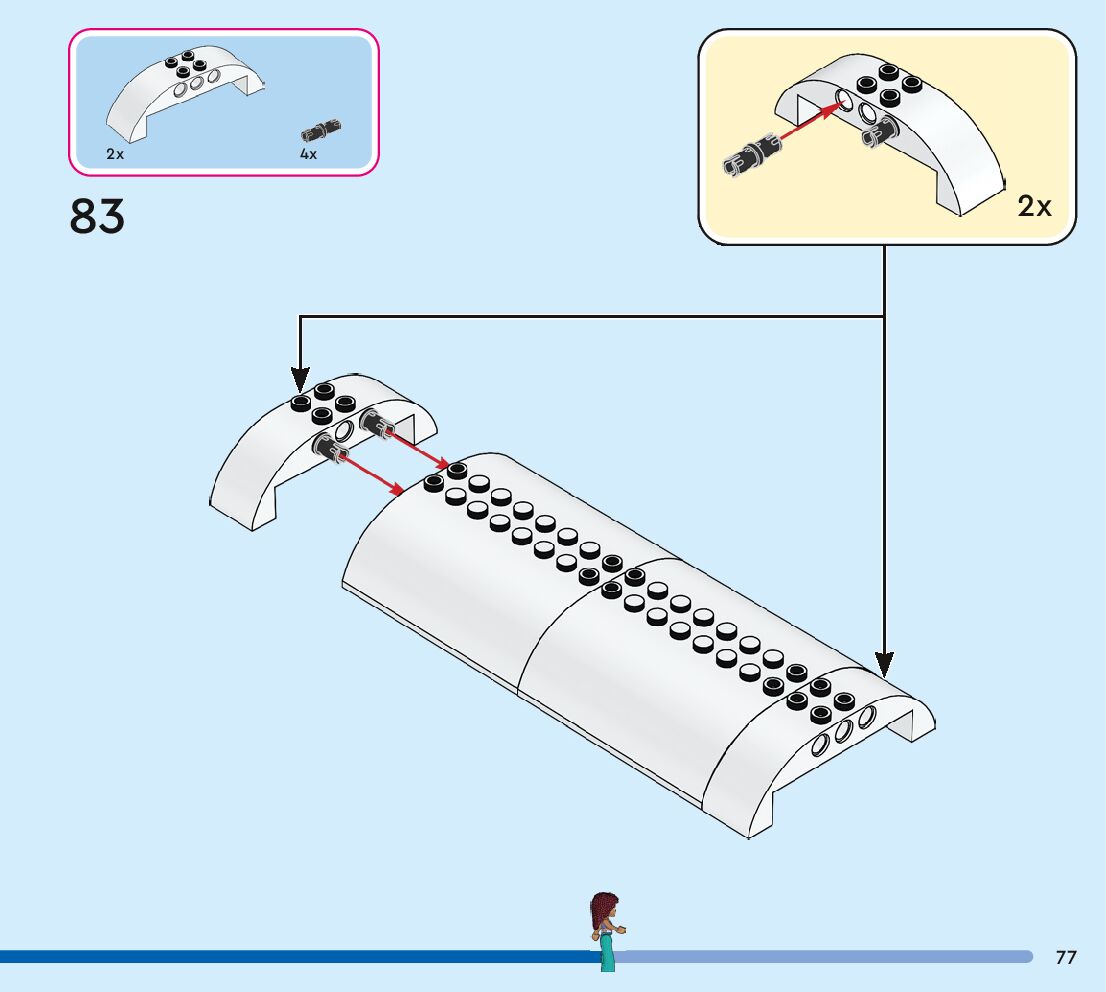 2x

4x

83

2x

77