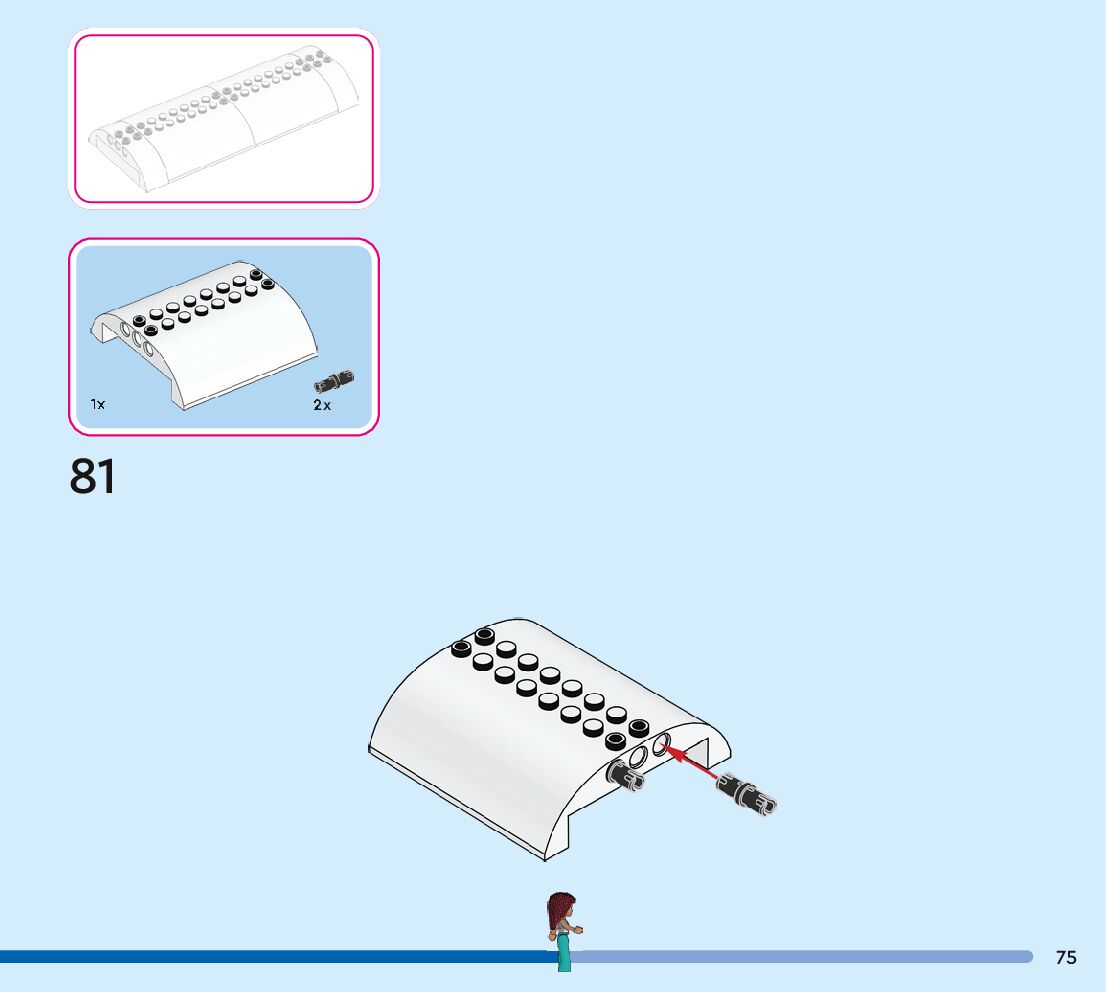 1x

2x

81

75