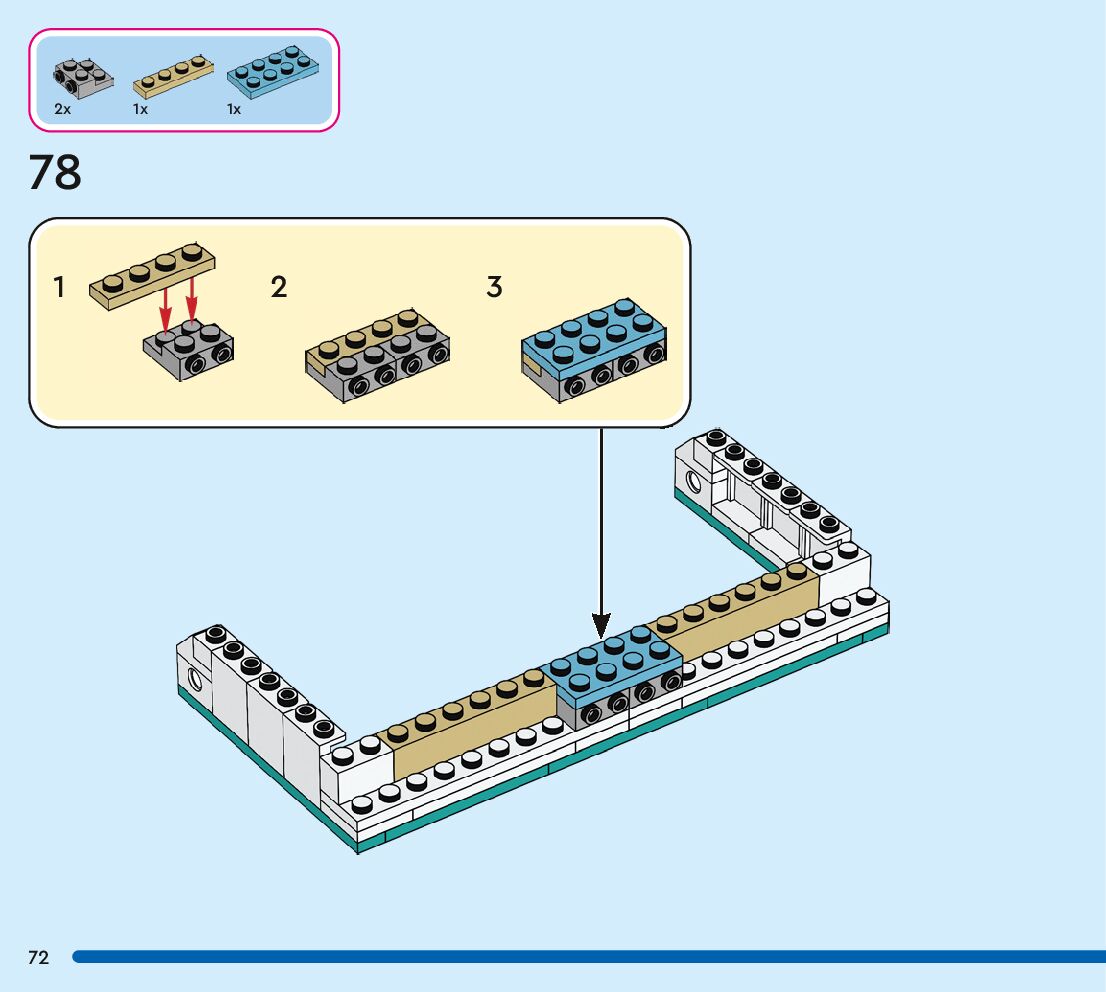 2x
1x
1x

78

1
2
3

72