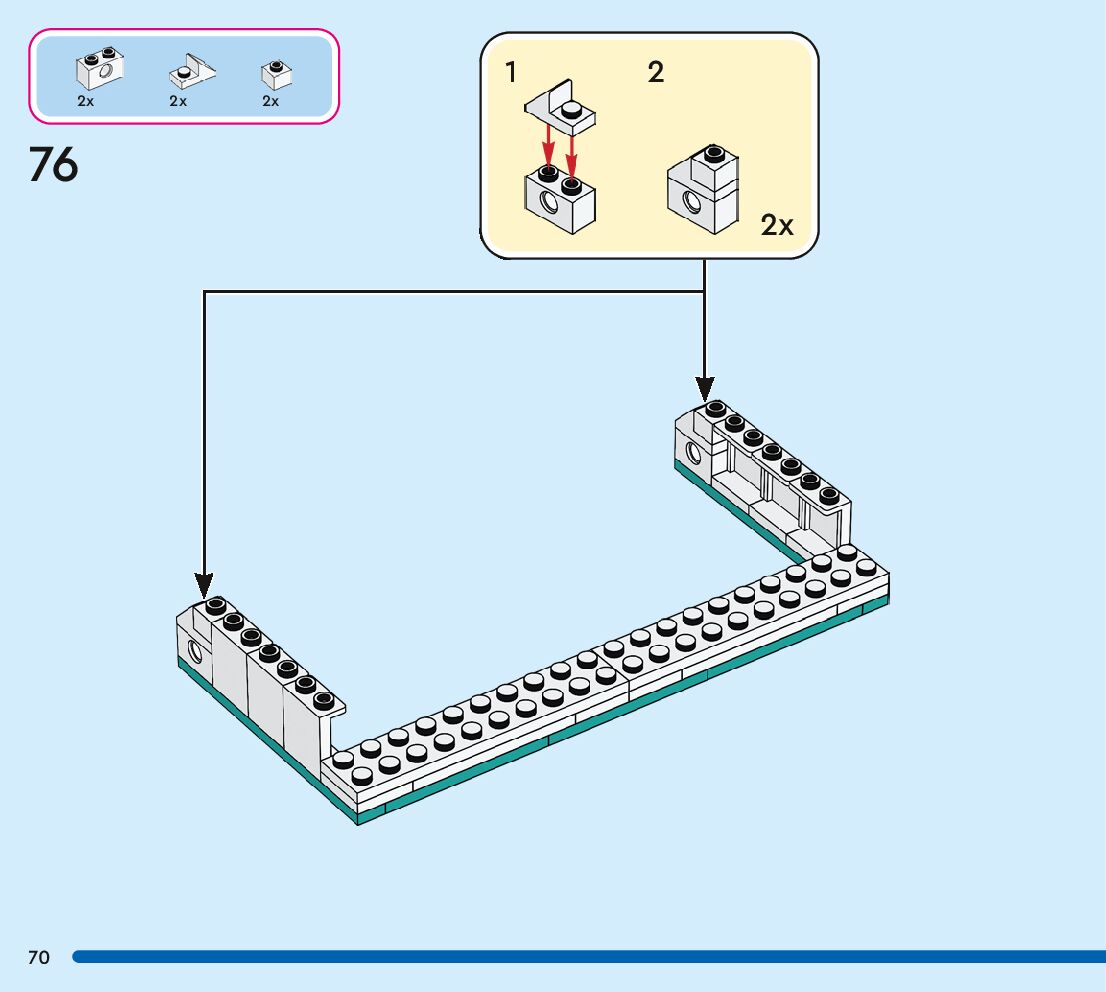 2x 2x 2x

76

1 2

2x

70