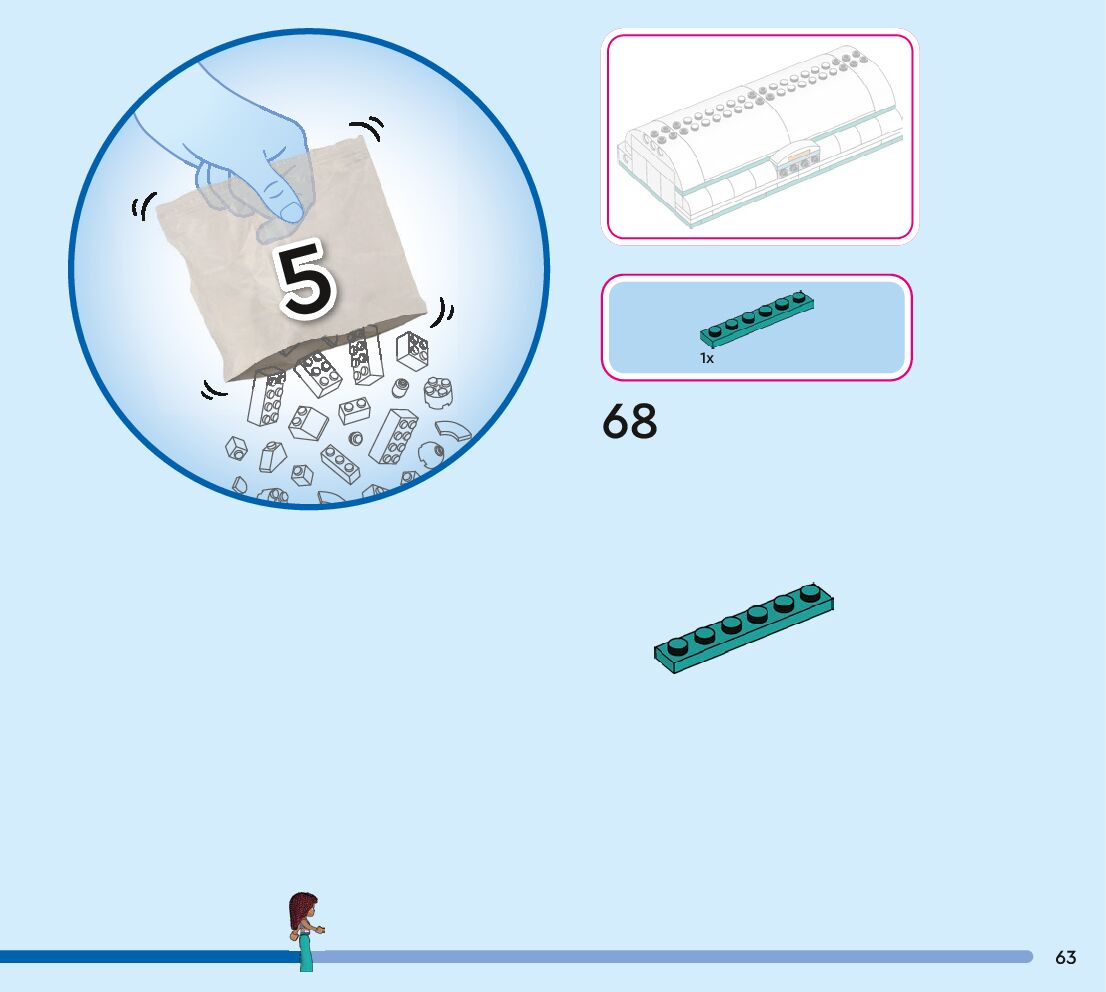 5

1x

68

63