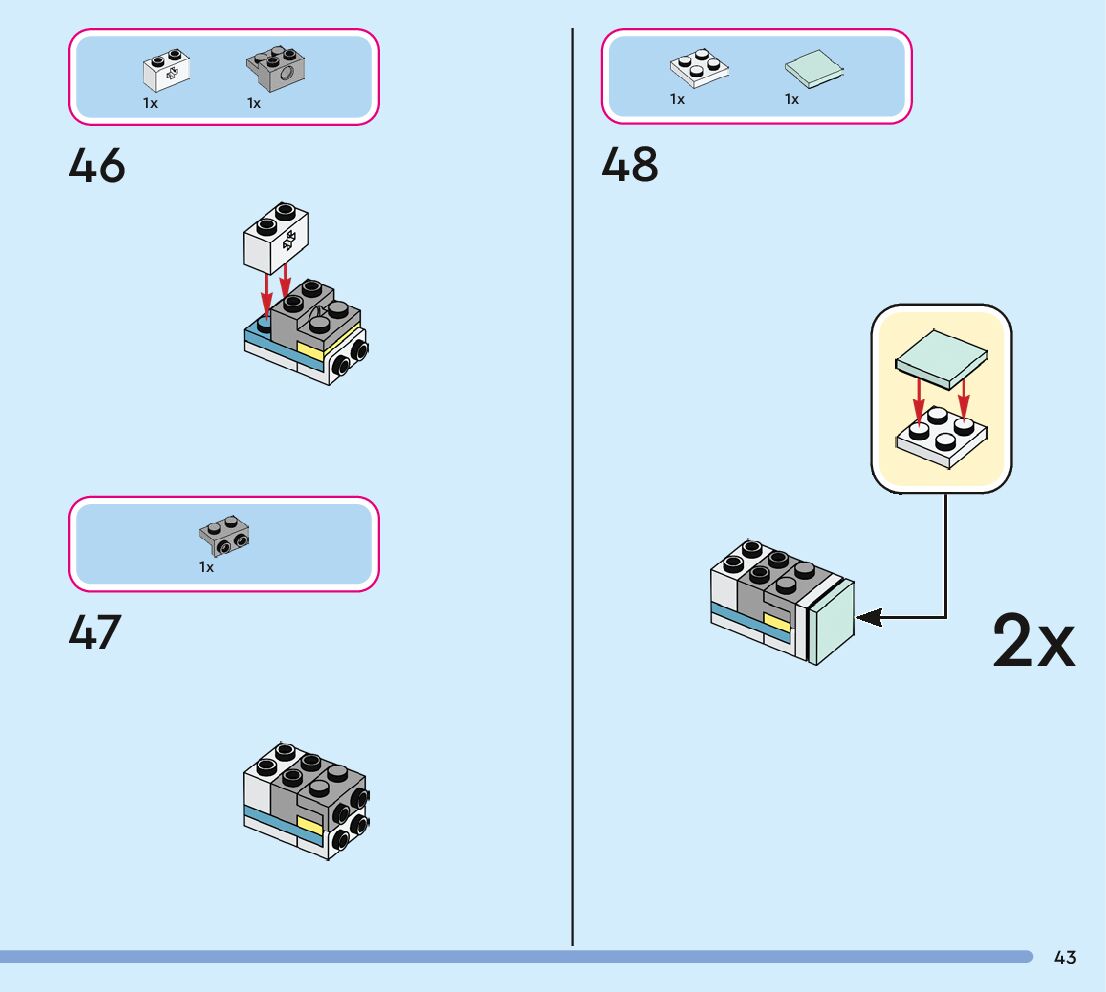 1x 1x

46

1x

47

1x 1x

48

2x

43