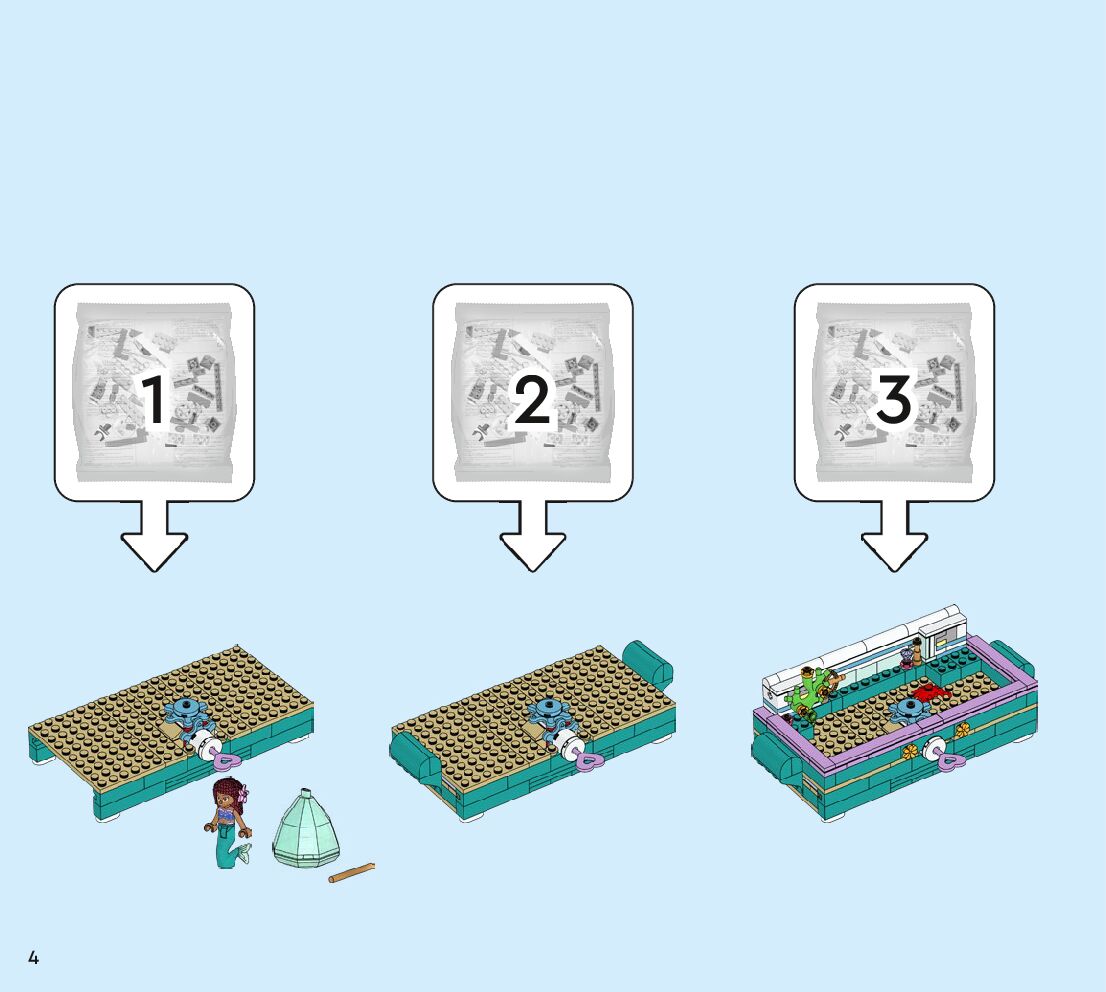 1

2

3

4