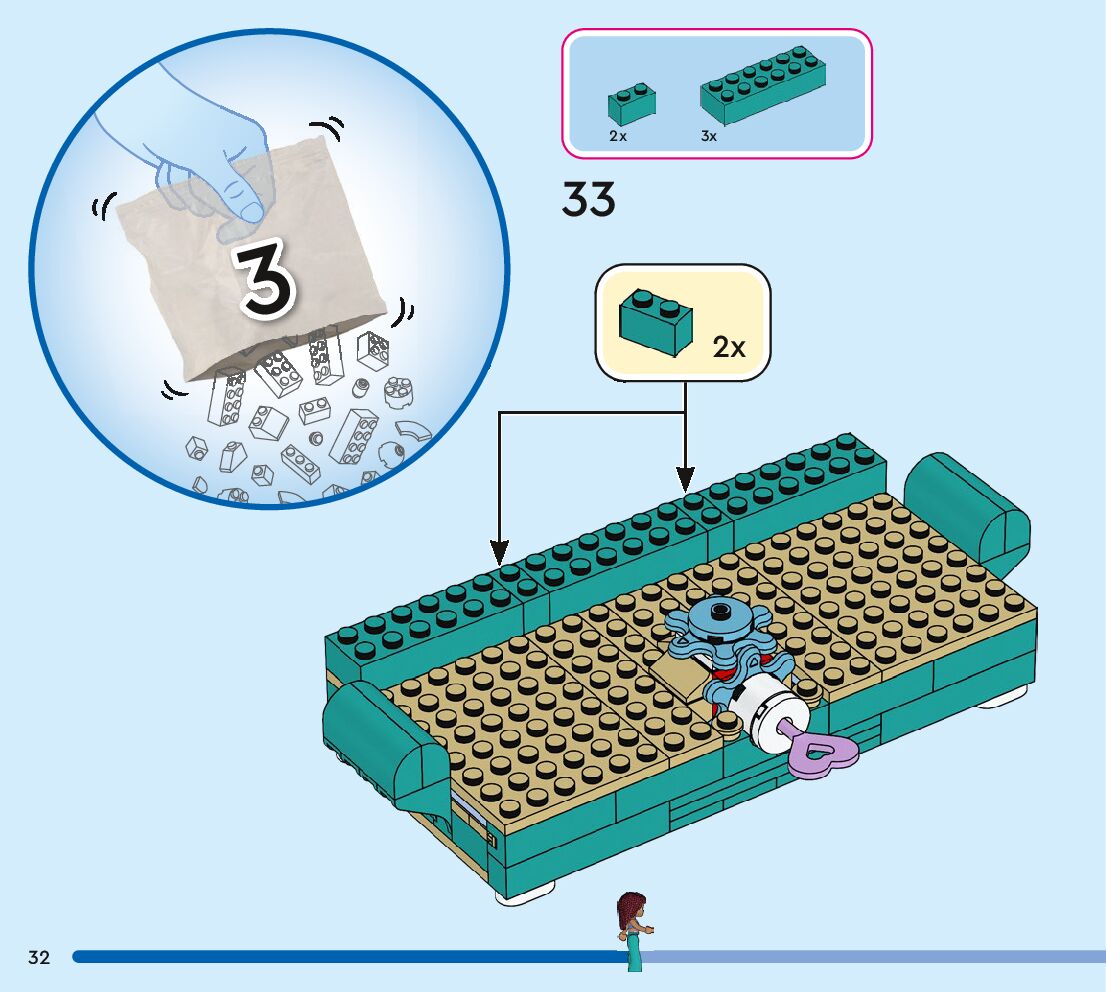 3

2x 3x

33

2x

32