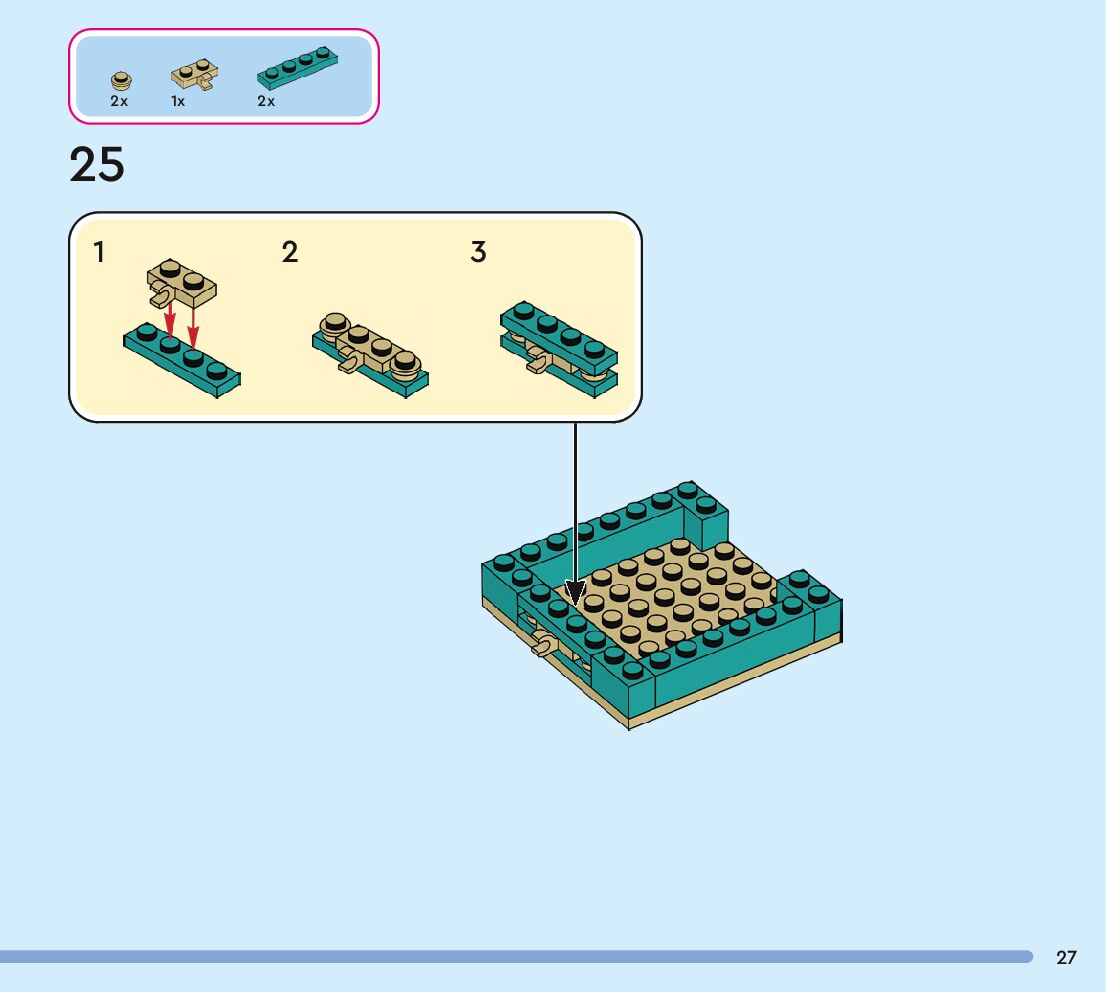 2x 1x 2x

25

1 2 3

27