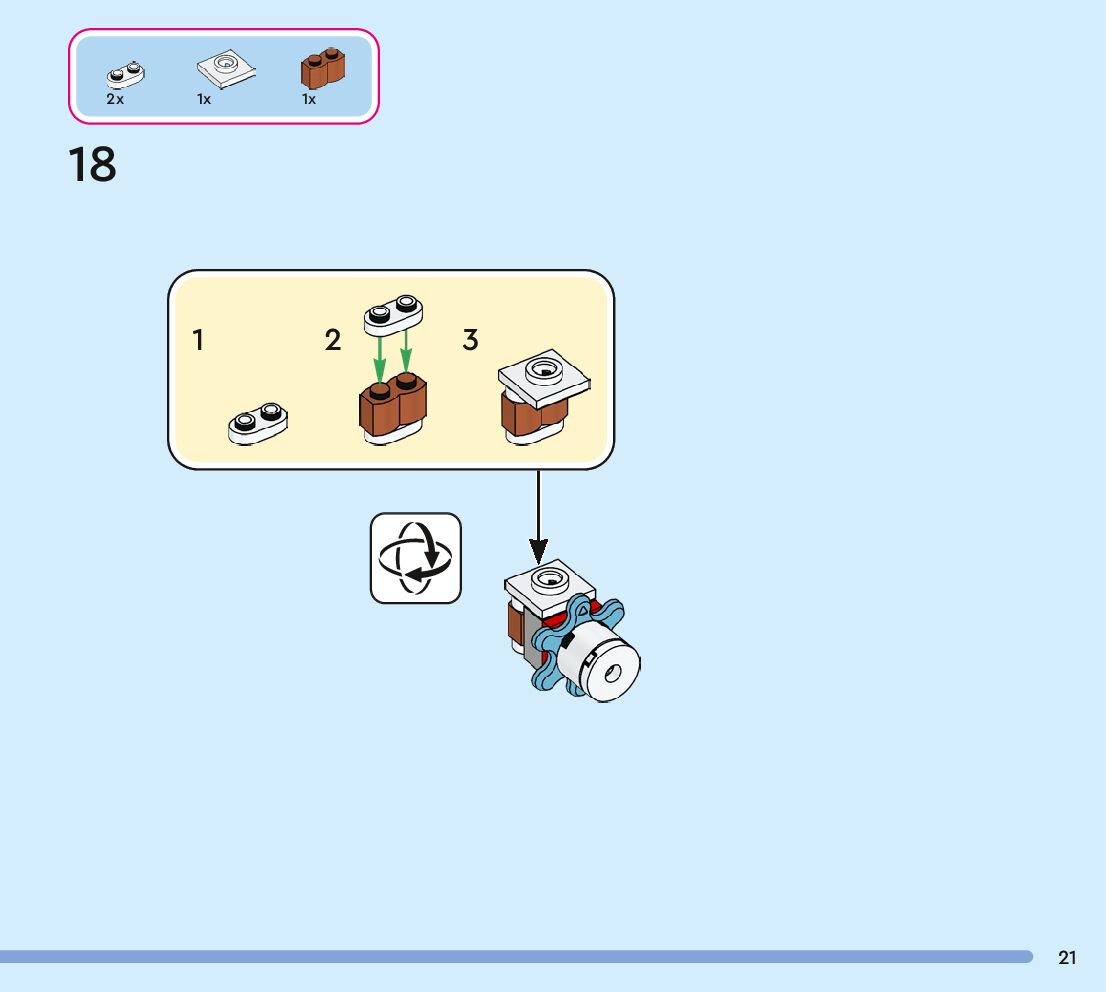 2x 1x 1x

18

1

2

3

21