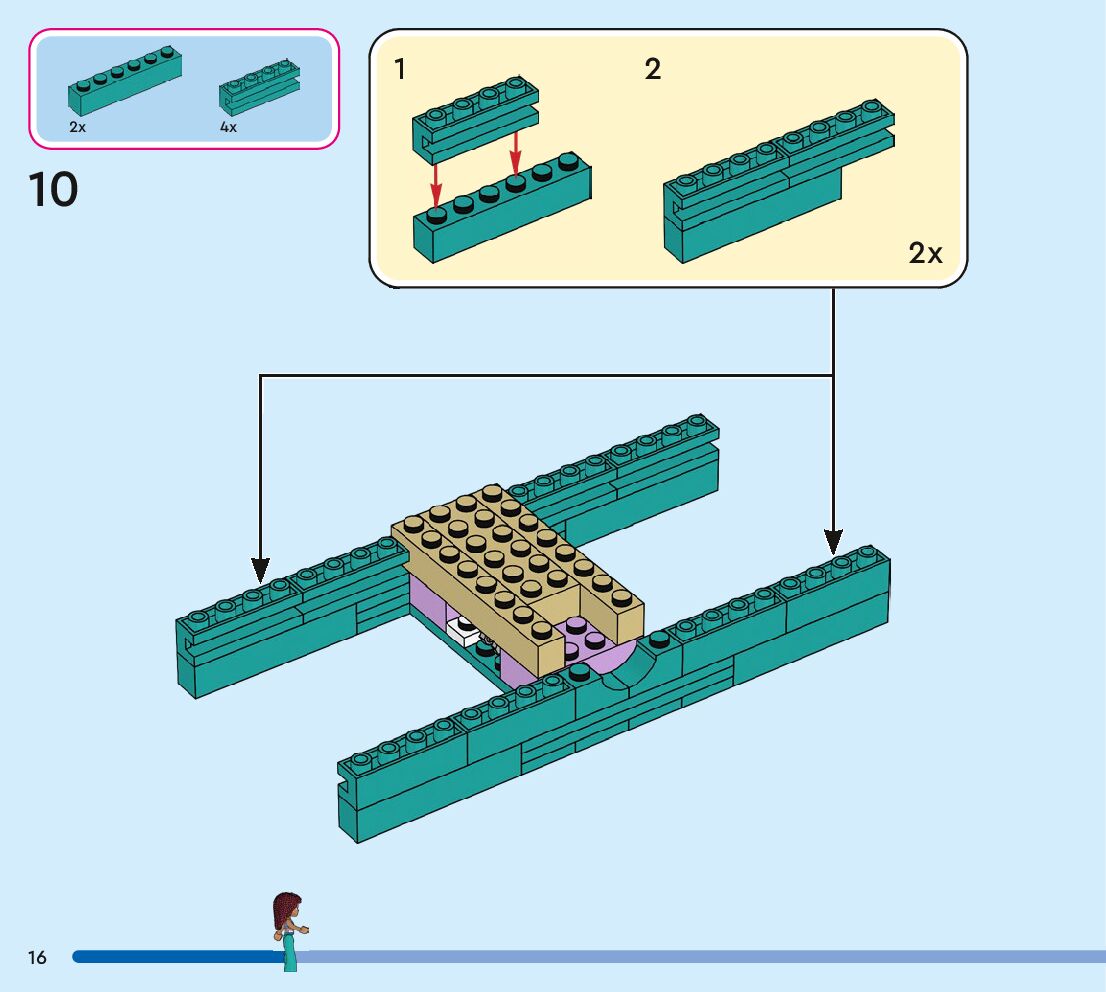 2x
4x
10
1
2
2x
16