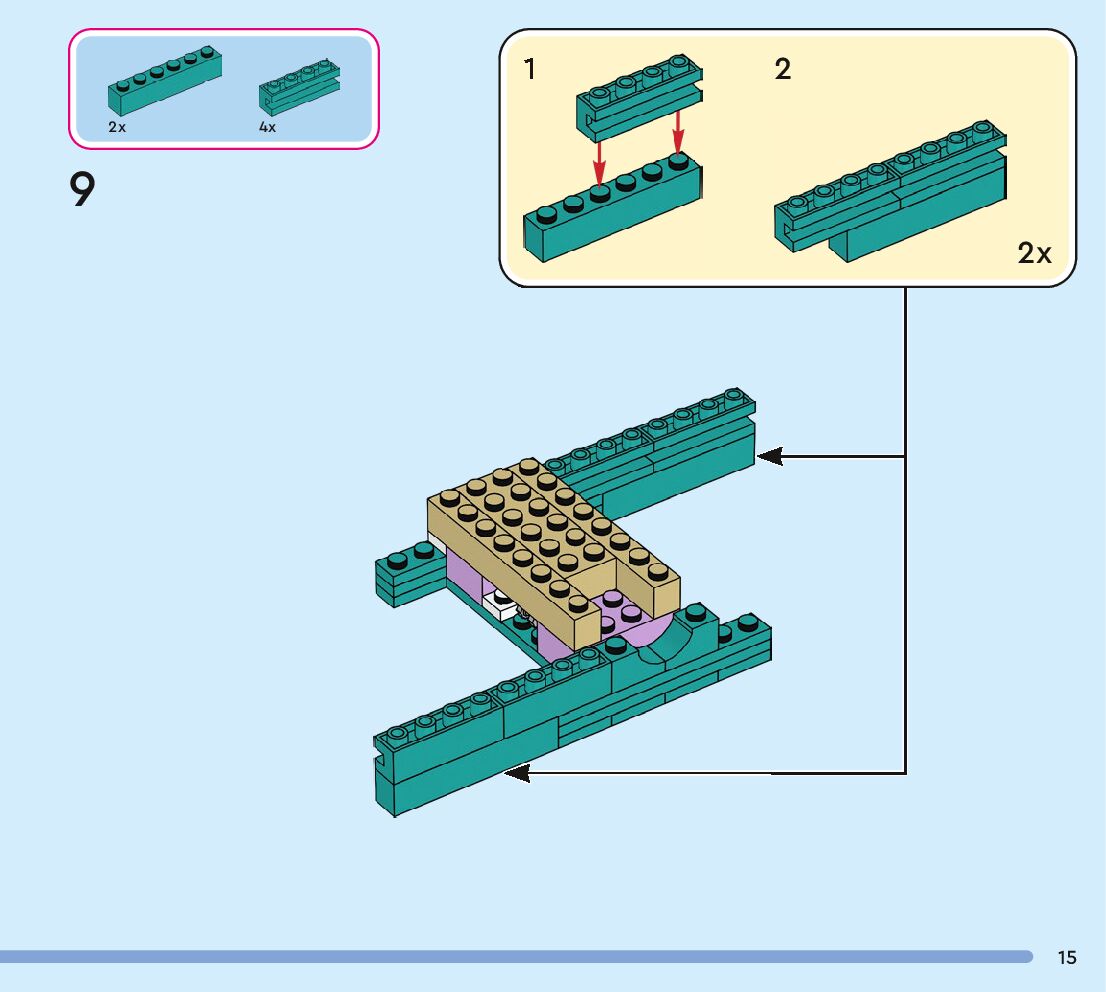 2x
4x

9

1

2

2x

15