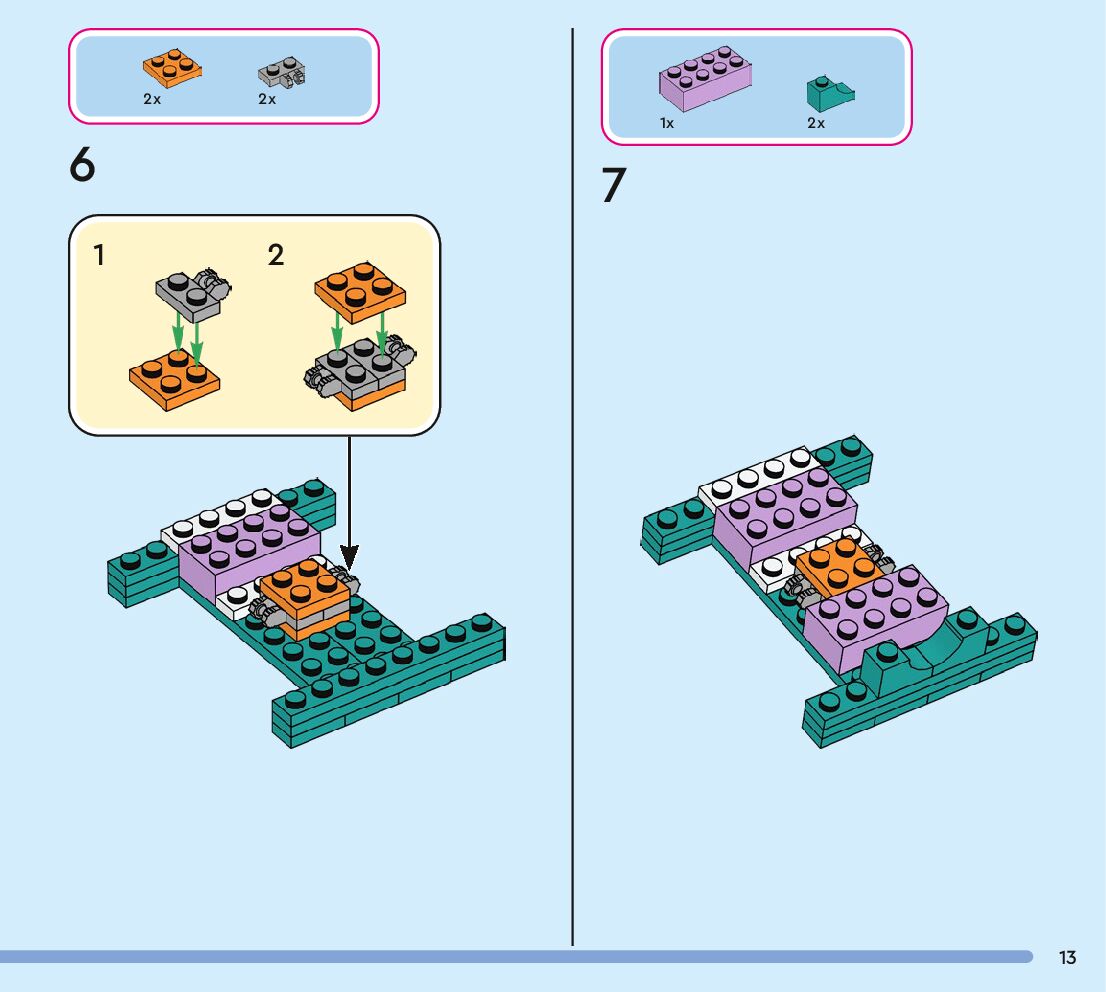 2x 2x

6

1

2

1x 2x

7

13