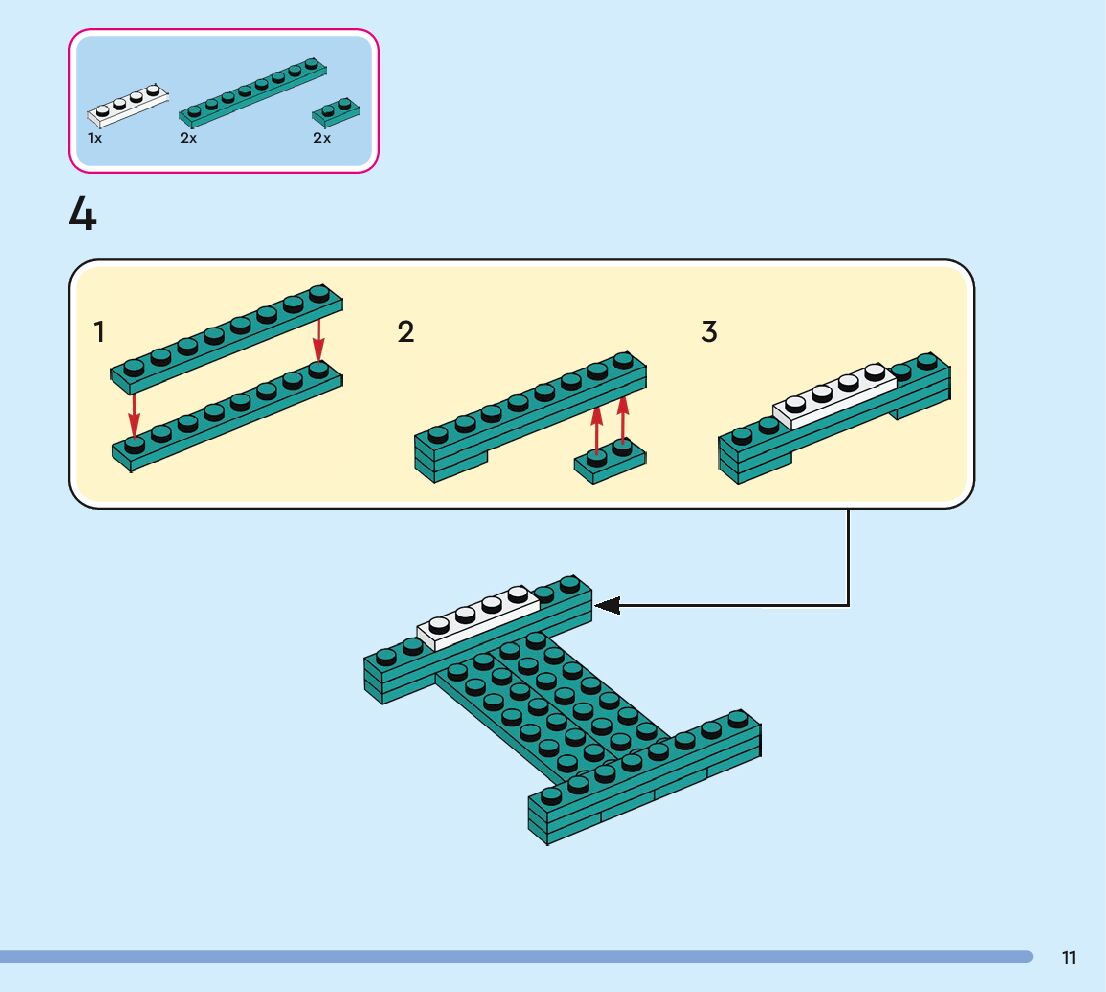 1x
2x
2x

4

1

2

3

11