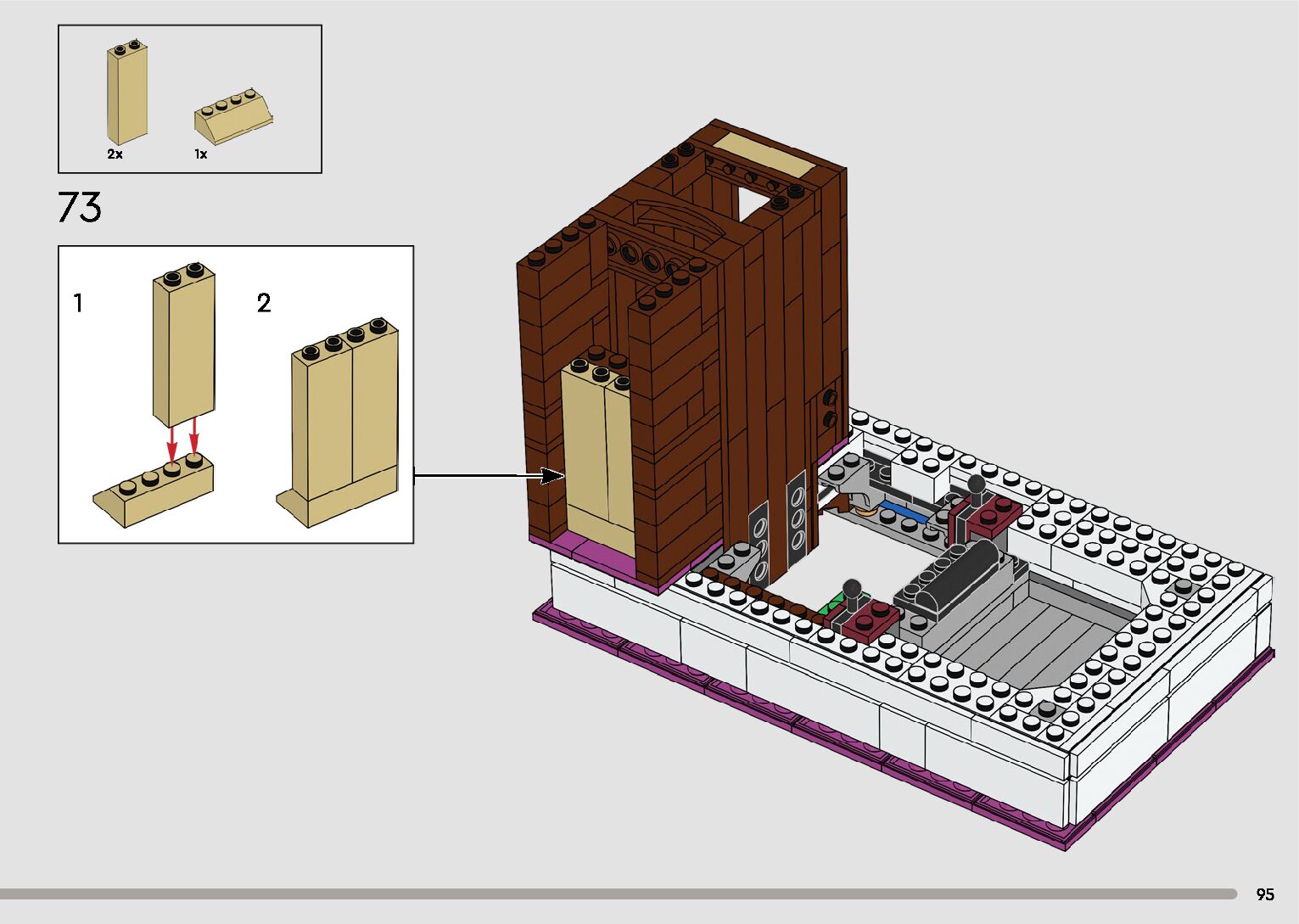 2x
1x

73

1

2

95