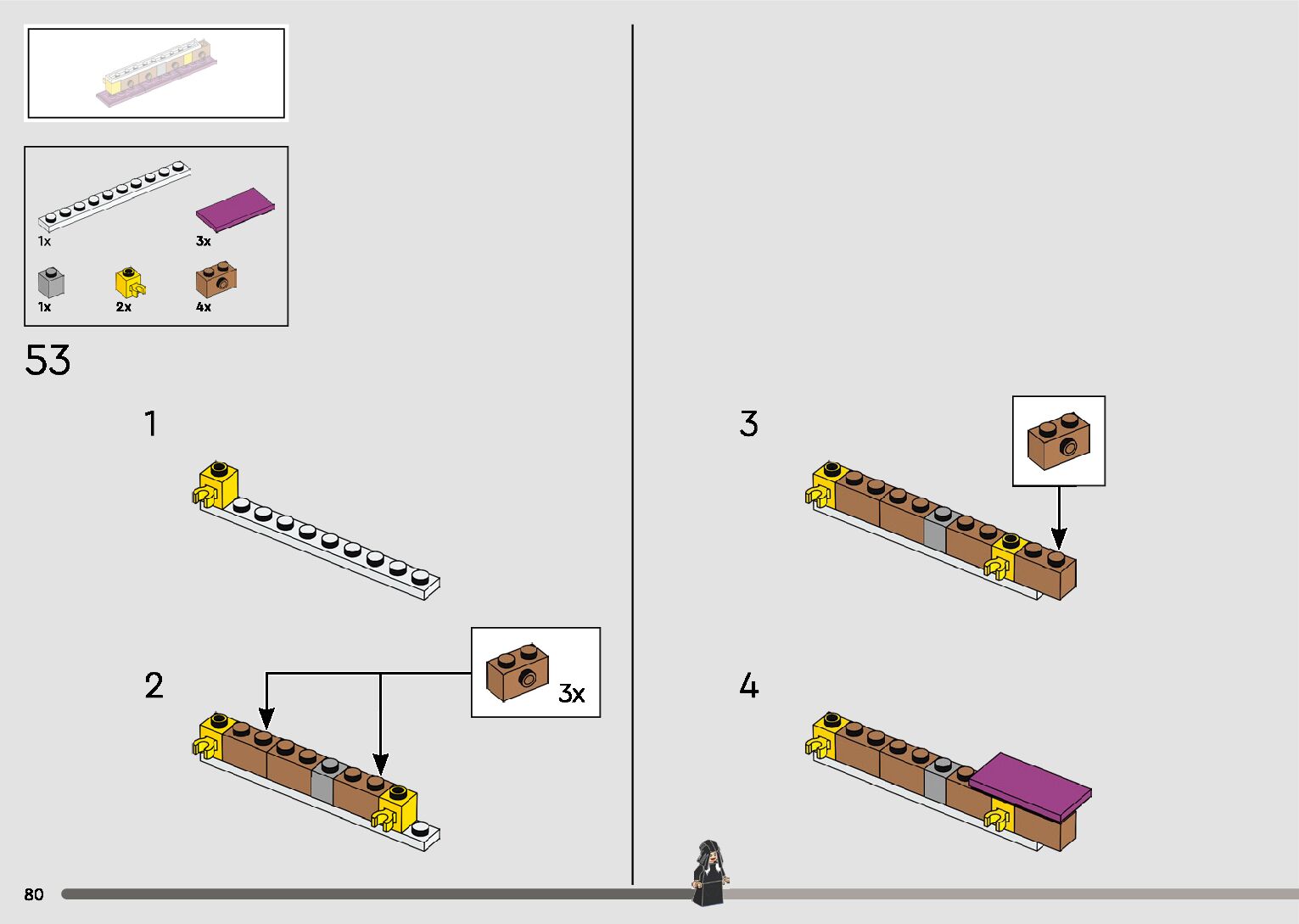 1x
3x
1x
2x
4x

53

1

2

3x

3

4

80