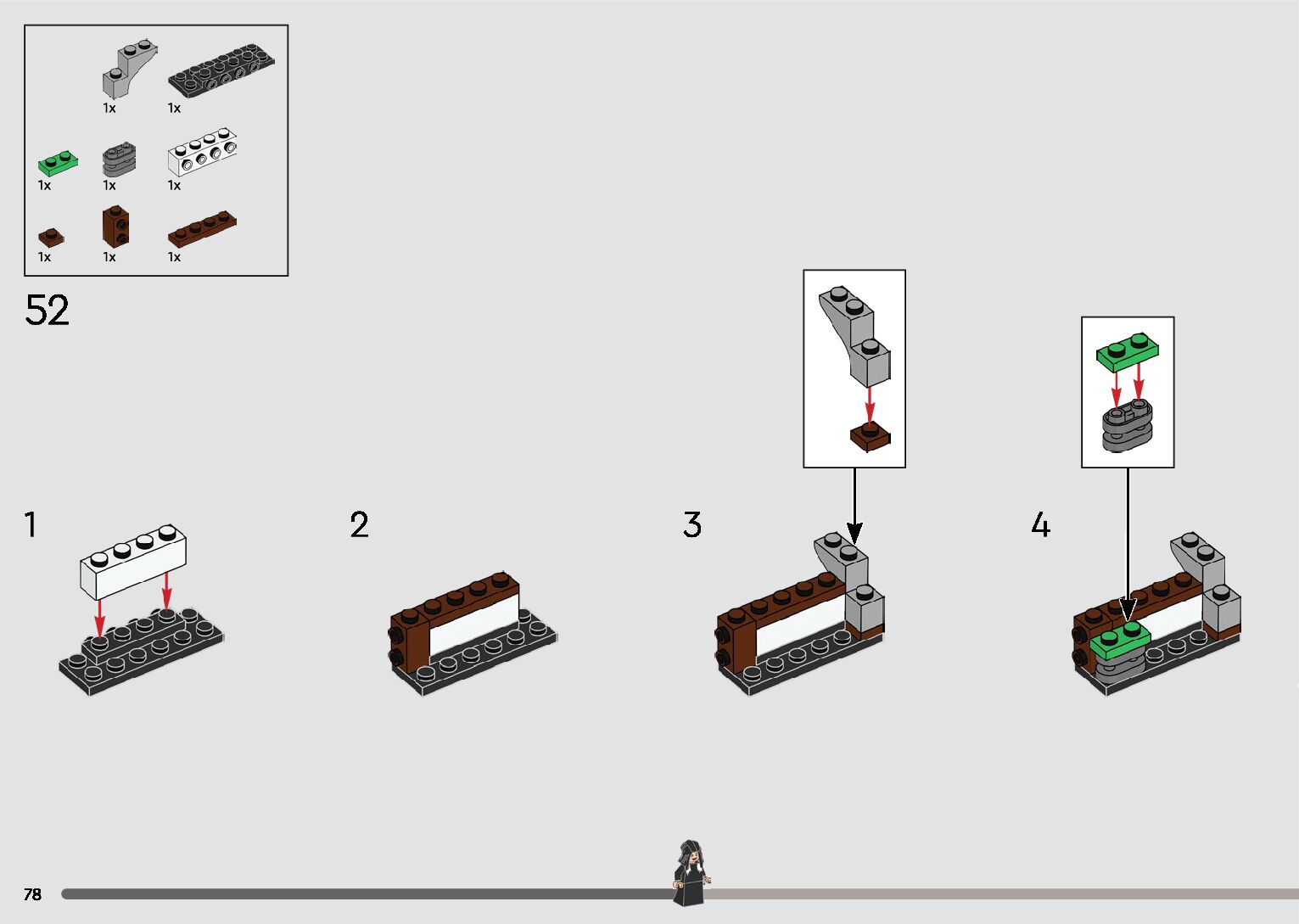 1x 1x

1x 1x 1x

1x 1x 1x

52

1

2

3

4

78