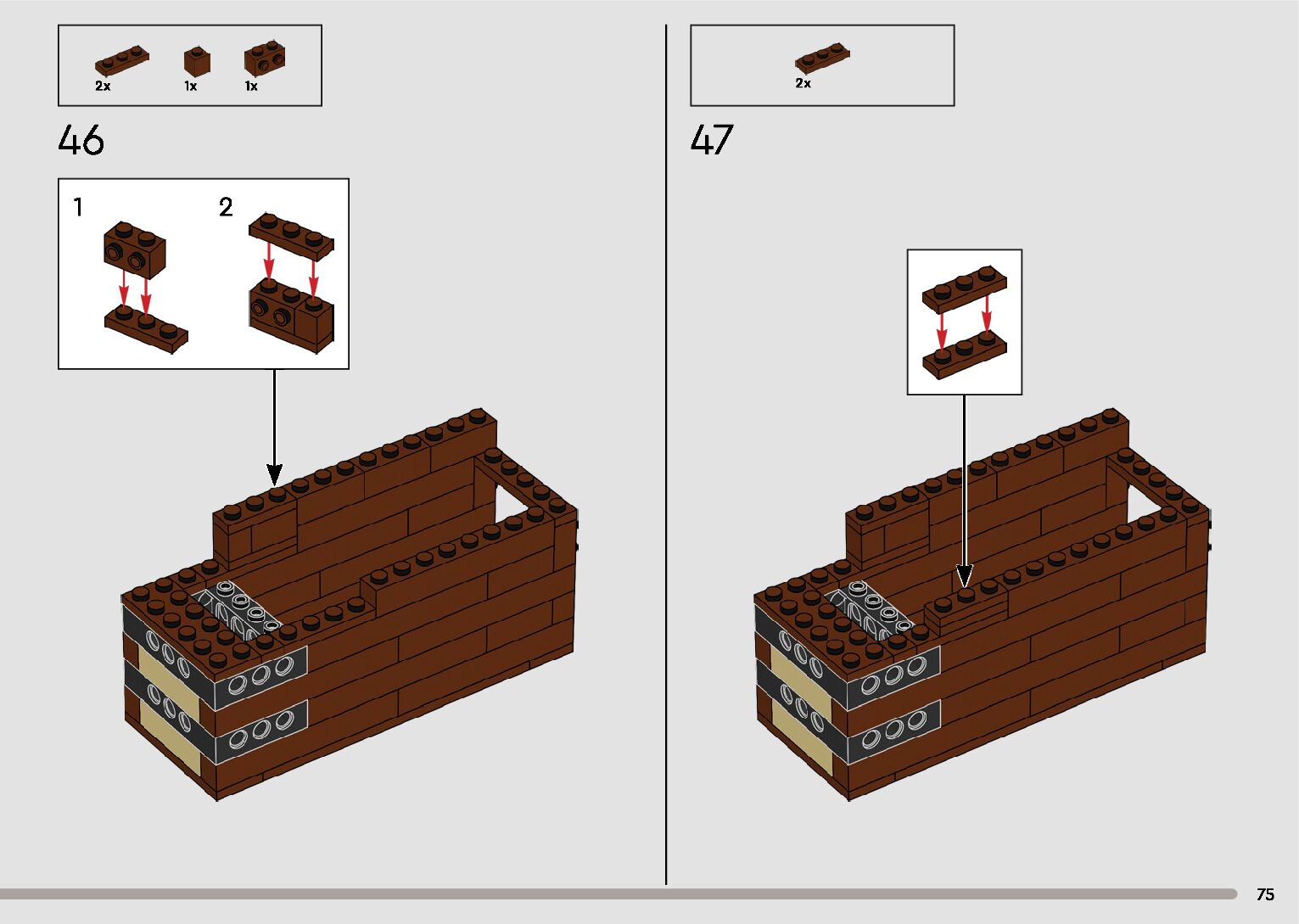 2x 1x 1x

46

1 2

2x

47

75