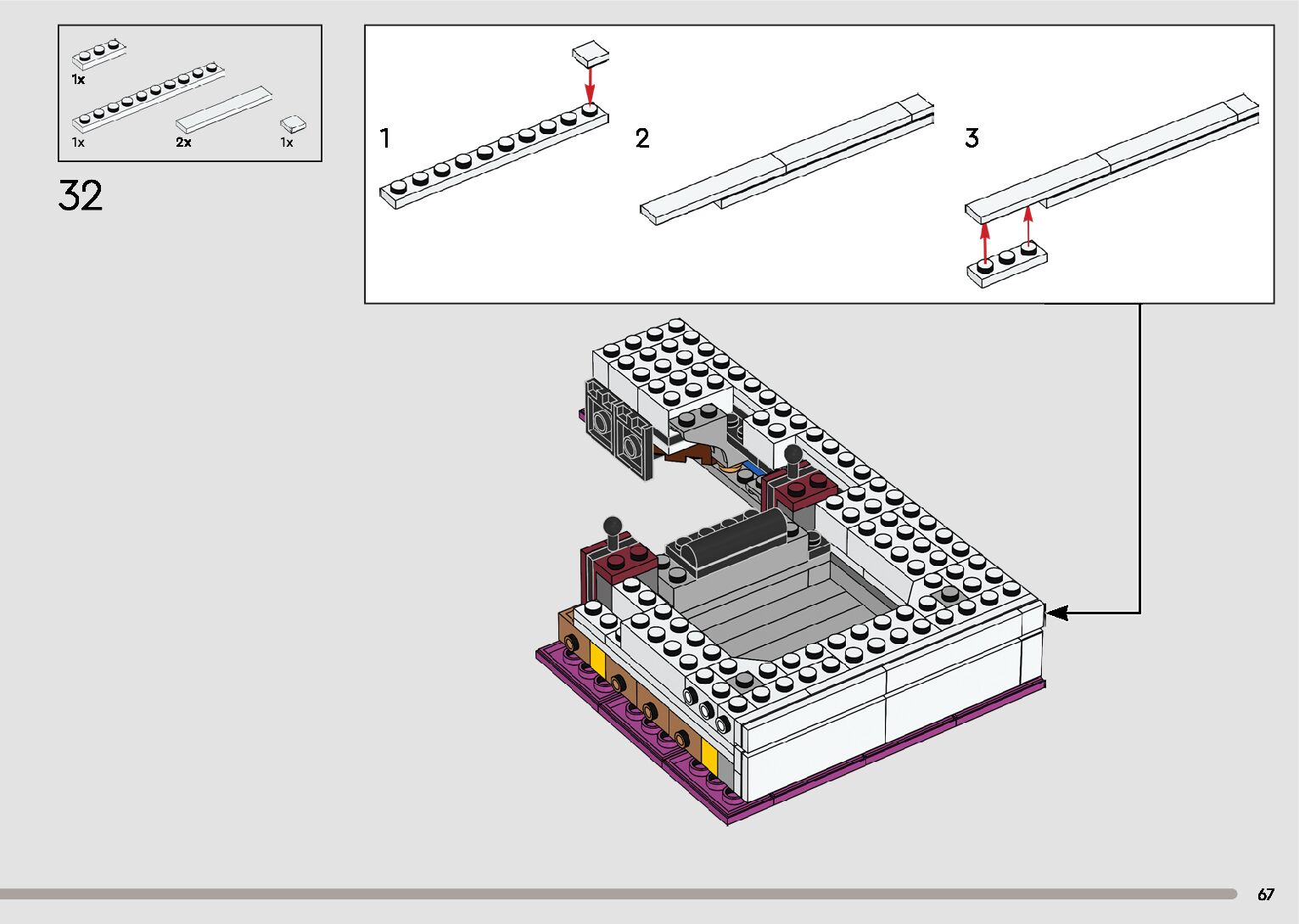 1x

1x

2x

1x

32

1

2

3

67