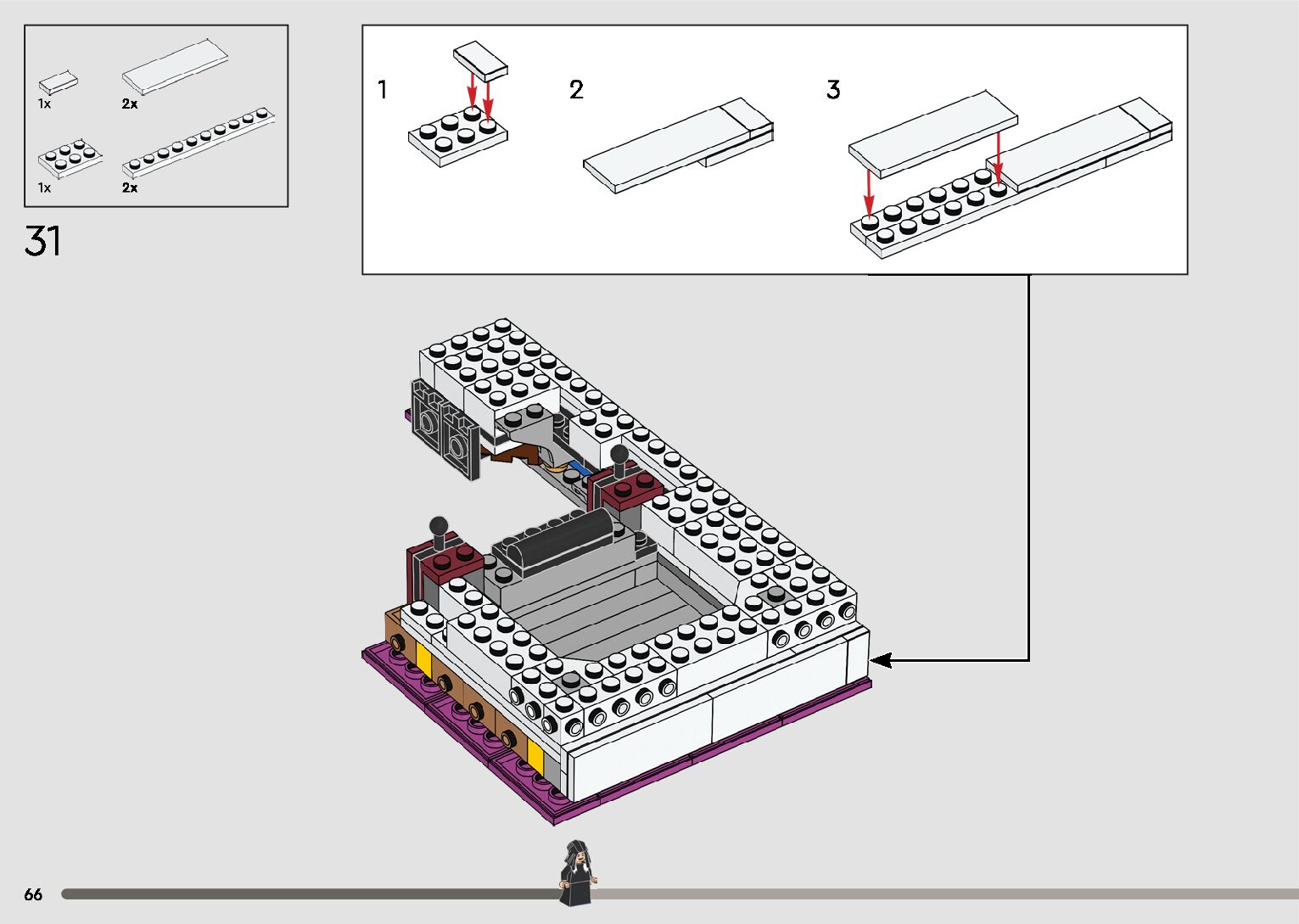 1x 2x
1x 2x

31

1
2
3

66