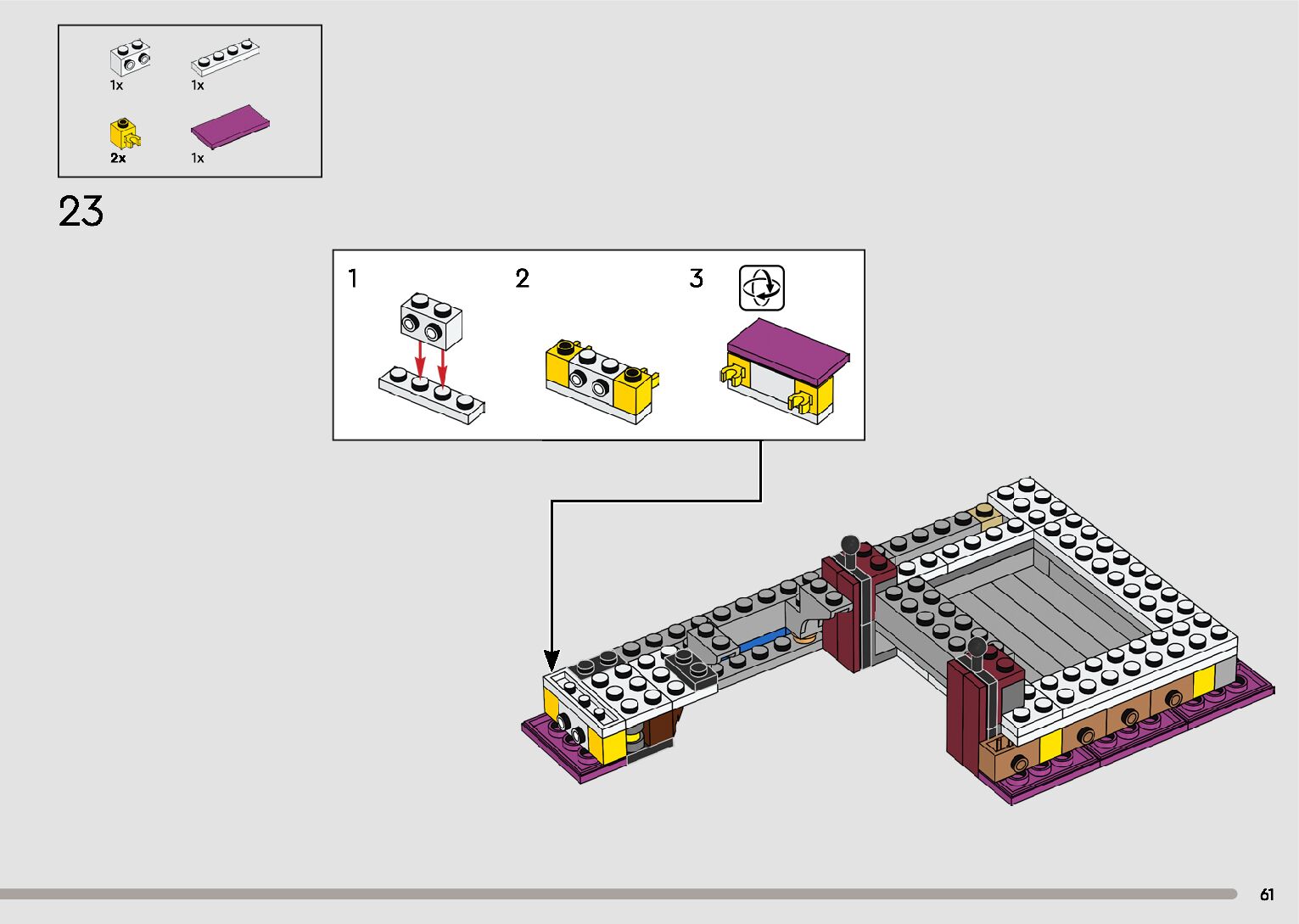 1x 1x

2x 1x

23

1

2

3

61