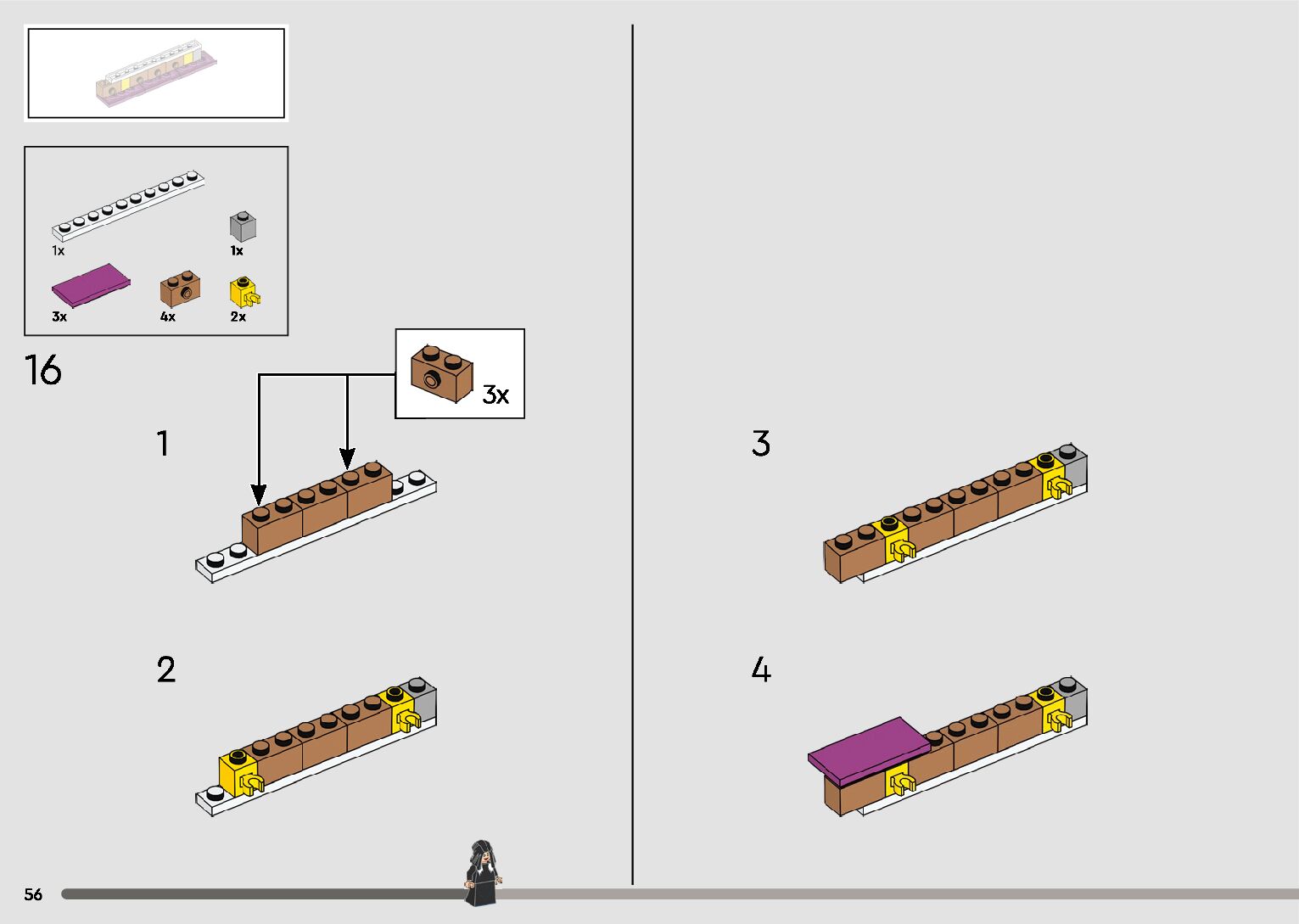 1x
1x
3x
4x
2x

16

3x

1

2

3

4

56