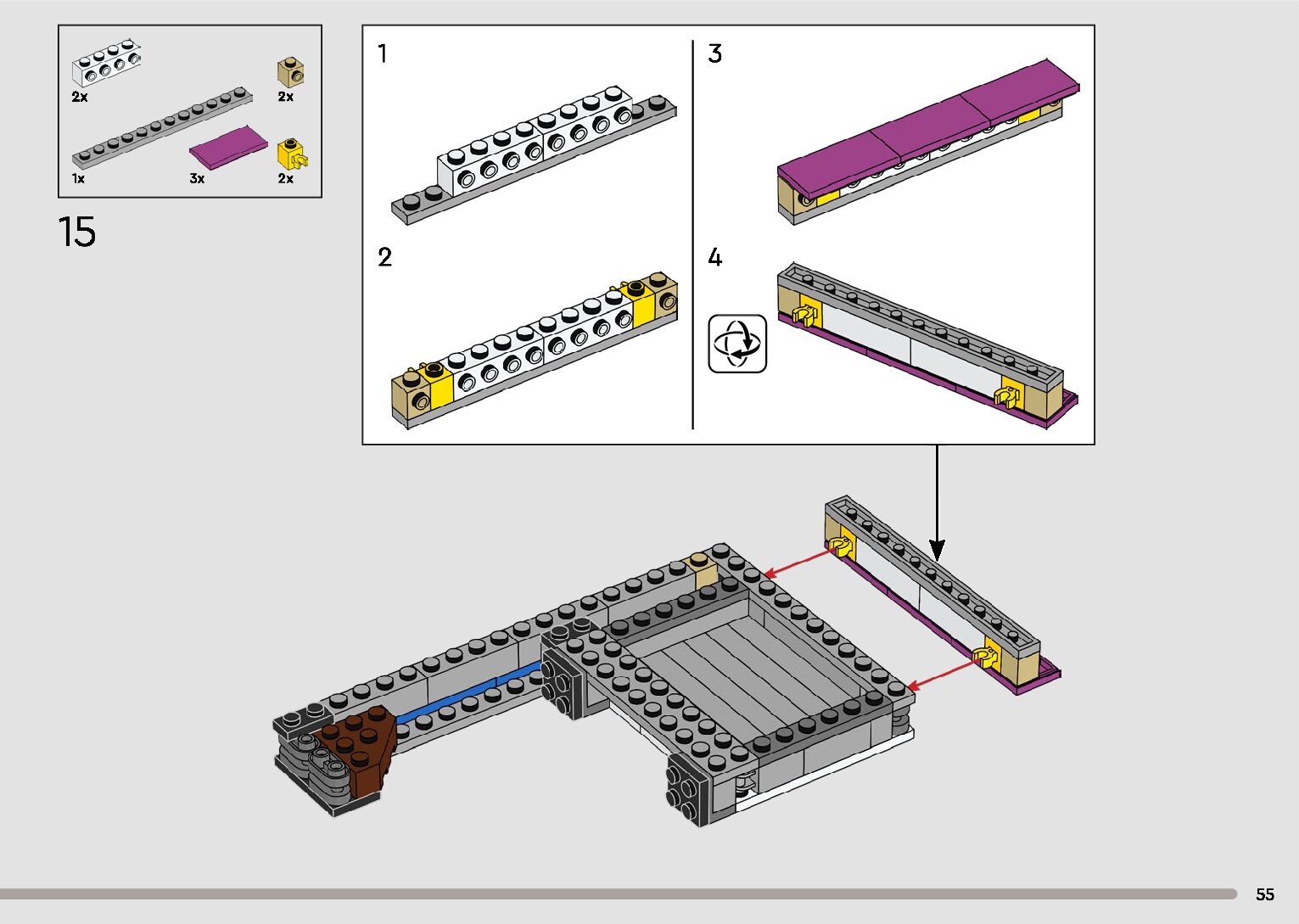 2x
2x
1x
3x
2x

15

1

2

3

4

55