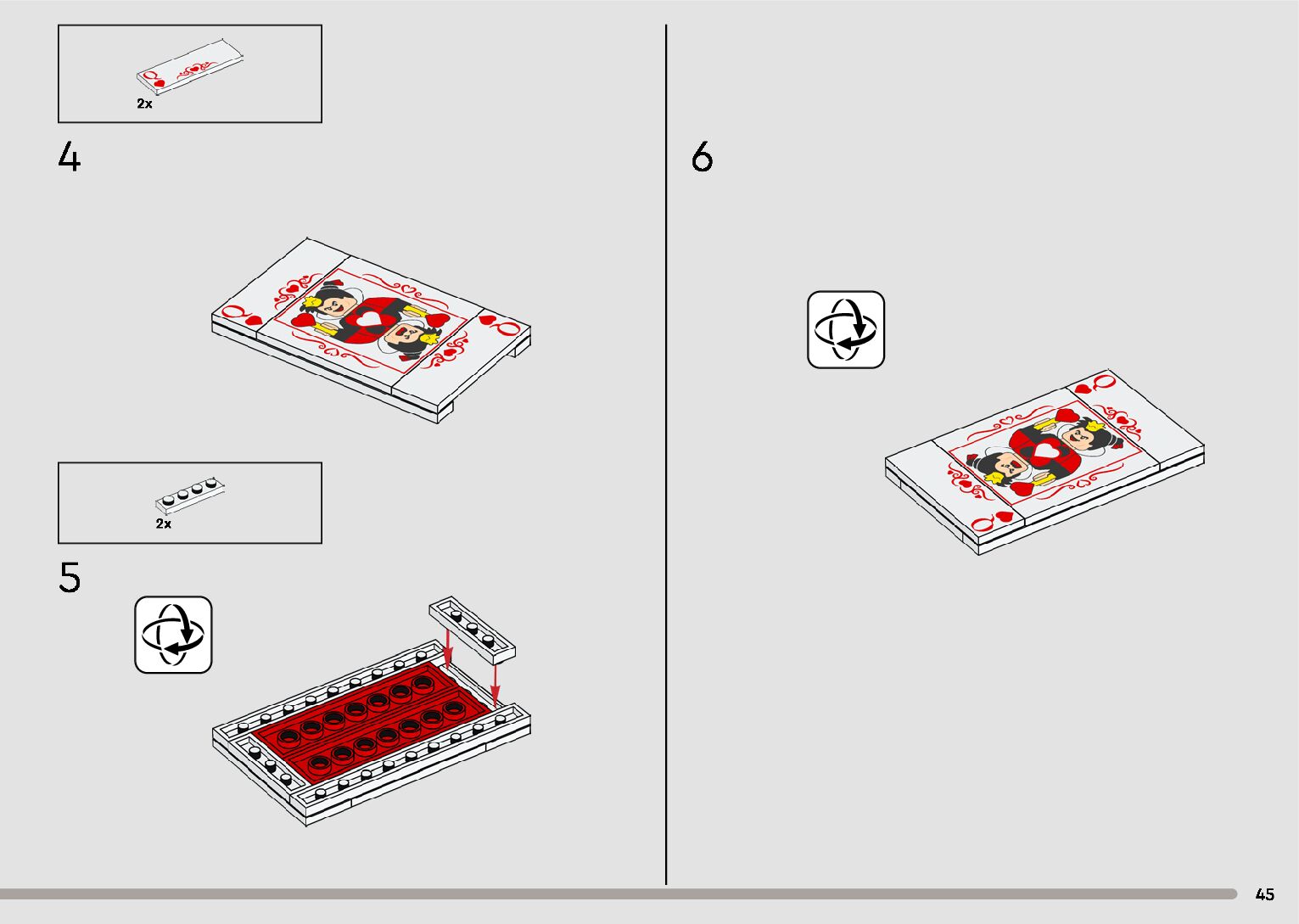 2x

4

2x

5

6

45