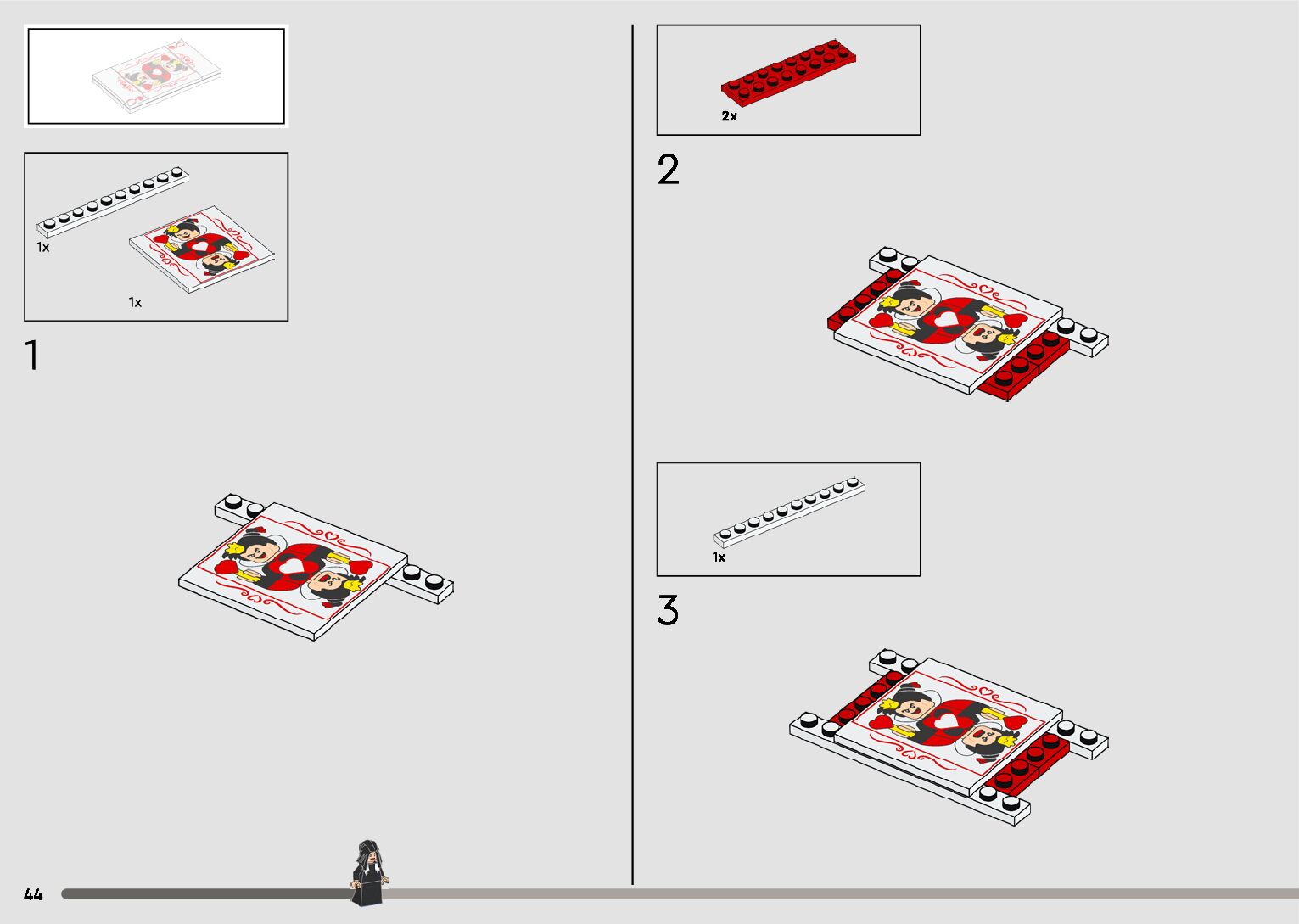 1x

1x

1

2x

2

1x

3

44