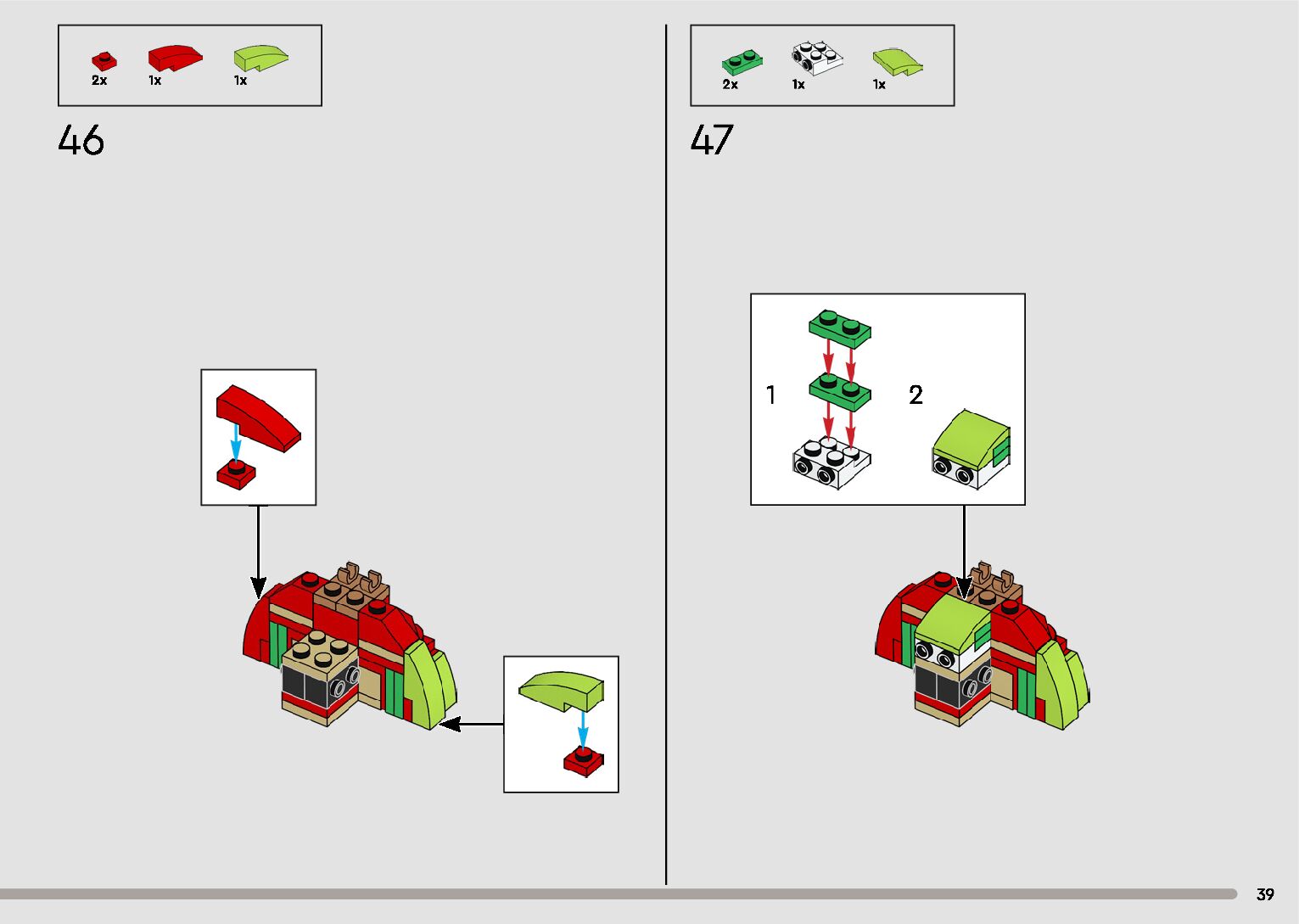 2x 1x 1x

46

2x 1x 1x

47

1

2

39