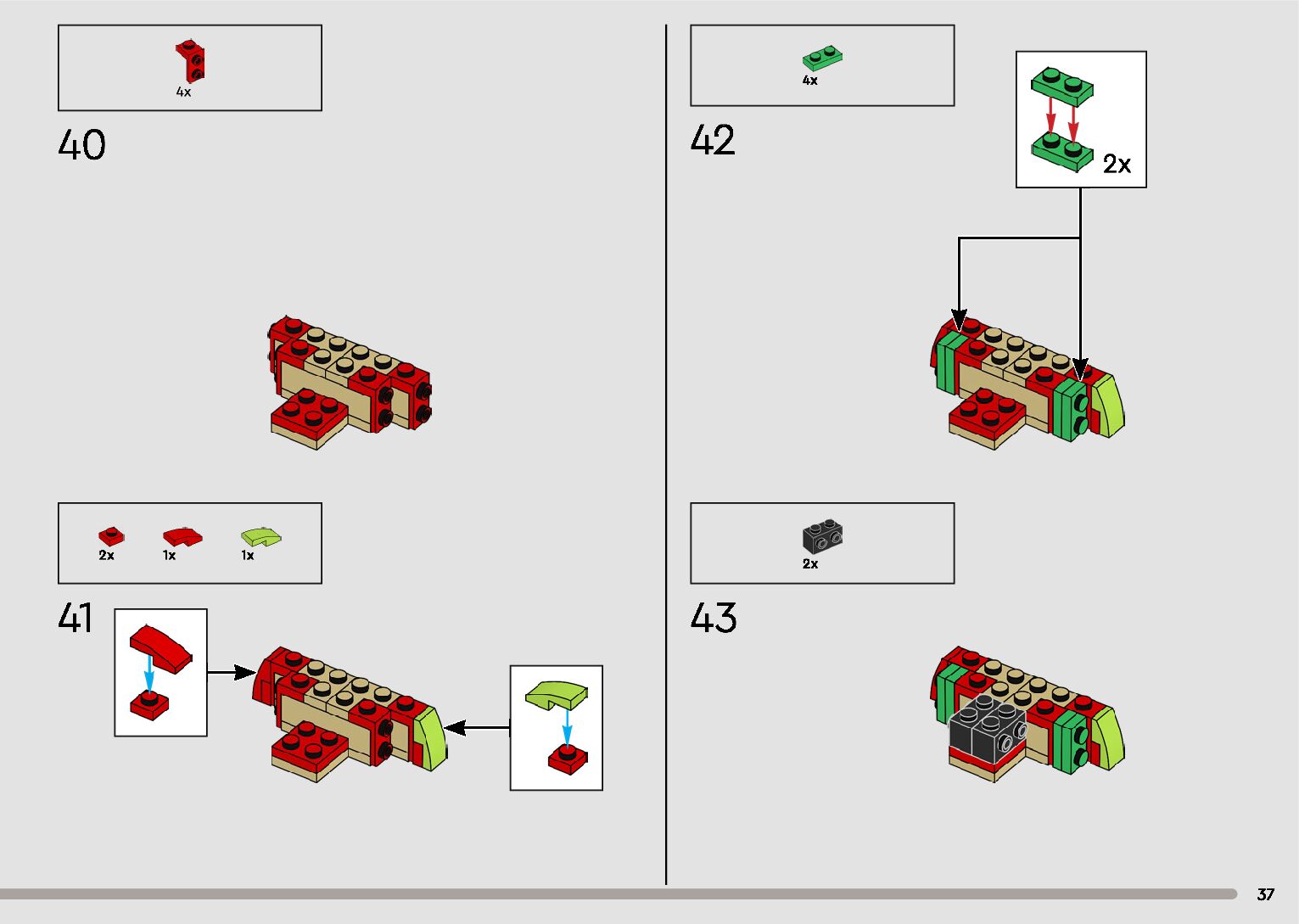 4x

40

2x 1x 1x

41

4x

42

2x

2x

43

37