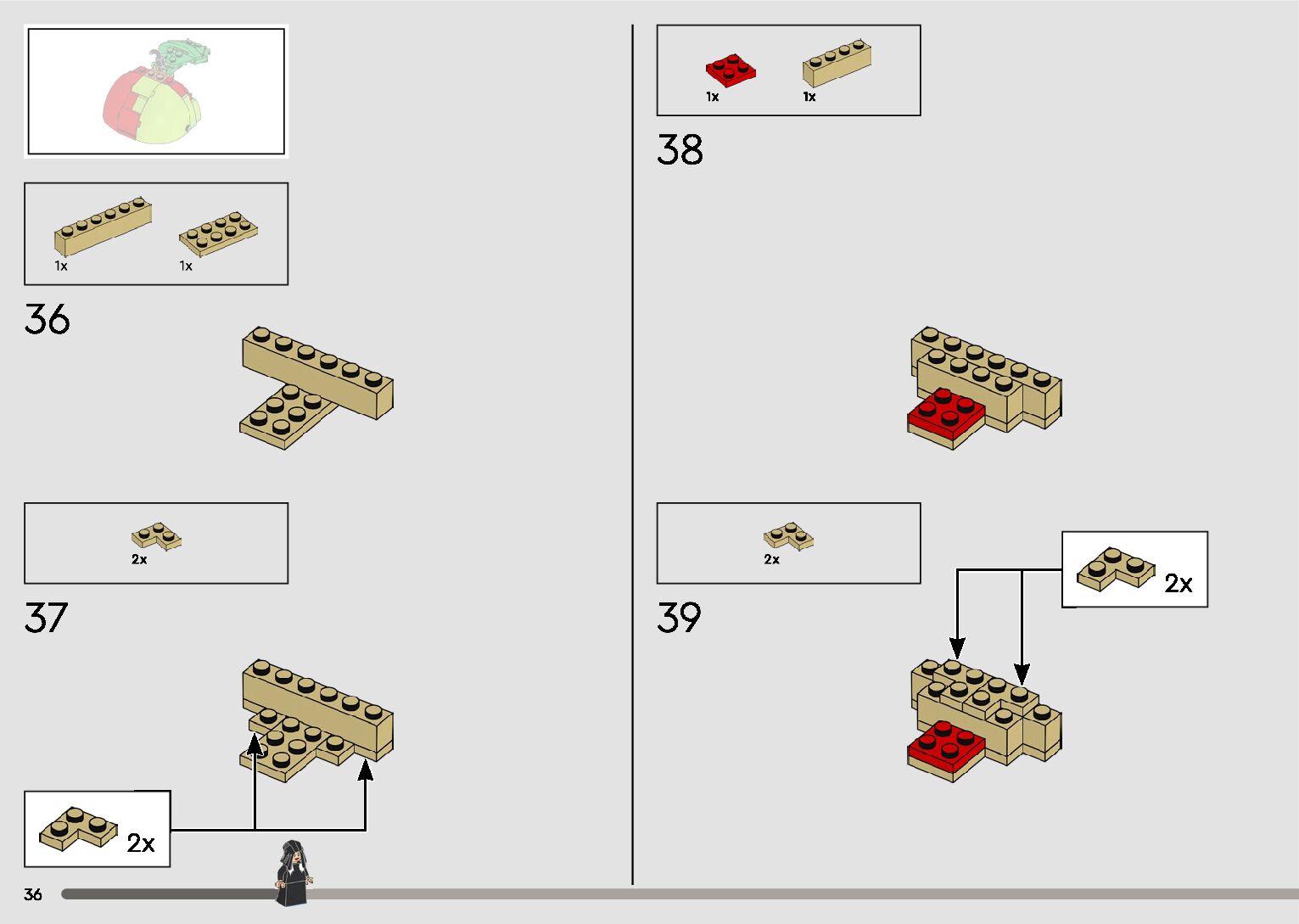 1x 1x

36

2x

37

2x

36

1x 1x

38

2x

39

2x