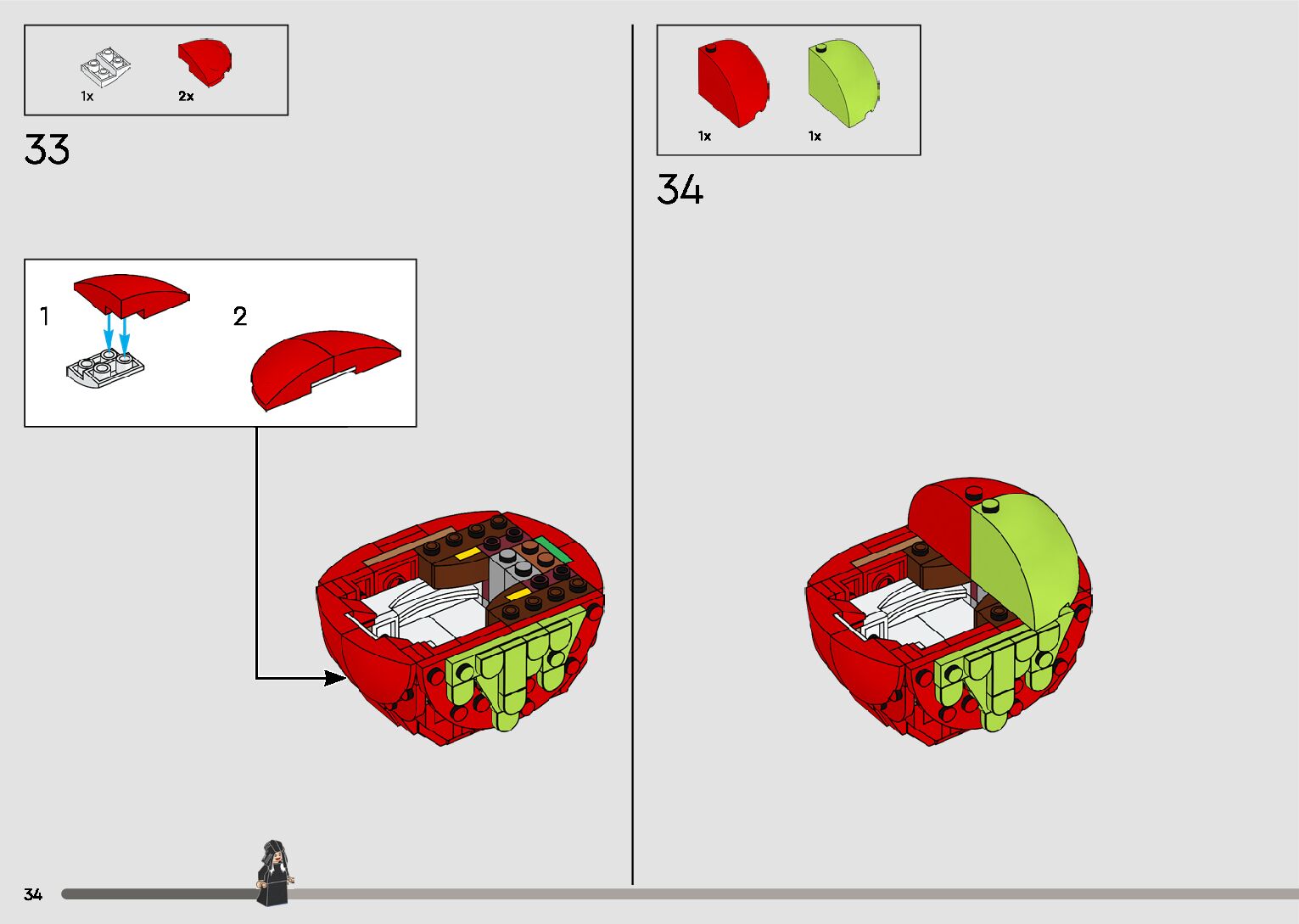 1x
2x

33

1

2

1x
1x

34

34