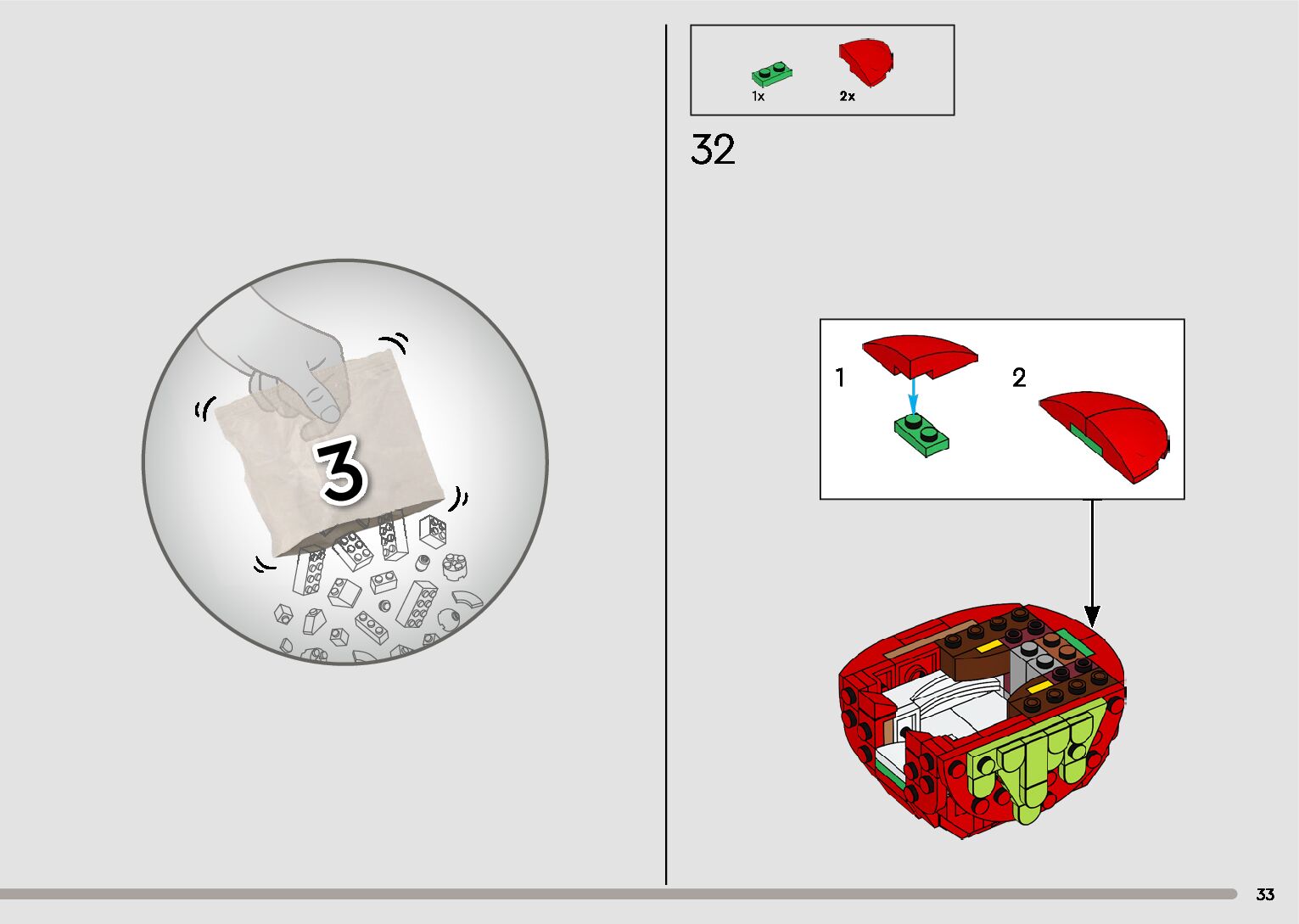 3

1x 2x

32

1

2

33